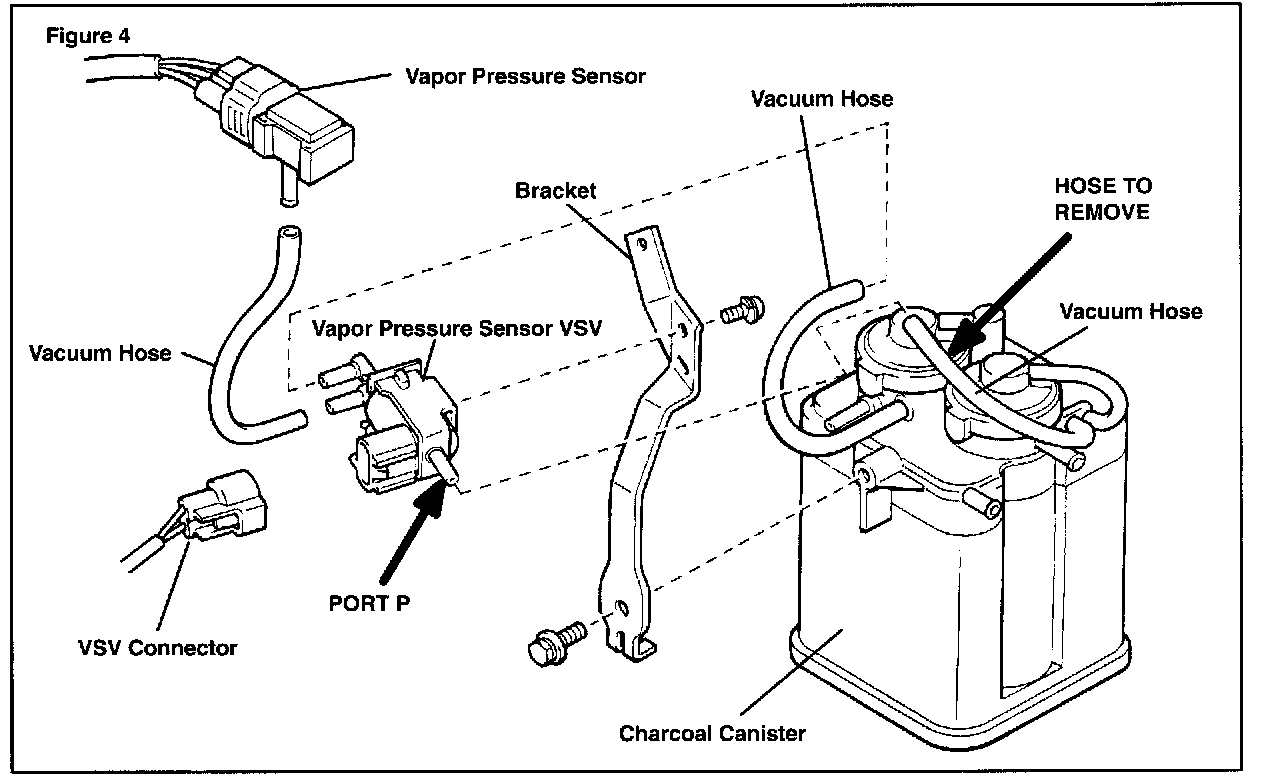 Figure 4

Vapor Pressure Sensor

Vacuum Hose

Bracket

HOSE TO REMOVE

Vacuum Hose

Vapor Pressure Sensor VSV

Vacuum Hose

PORT P

VSV Connector

Charcoal Canister