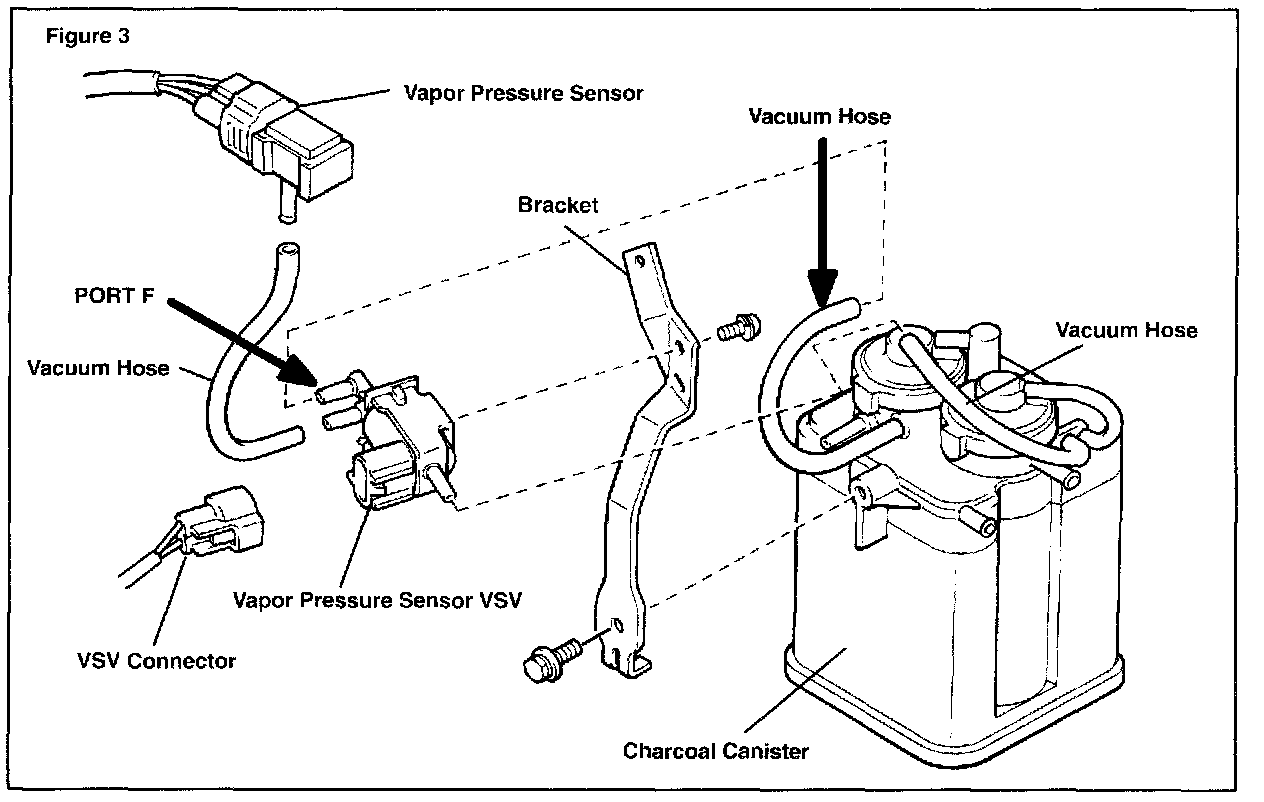 Figure 3

Vapor Pressure Sensor

Vacuum Hose

Bracket

PORT F

Vacuum Hose

Vacuum Hose

Vapor Pressure Sensor VSV

VSV Connector

Charcoal Canister