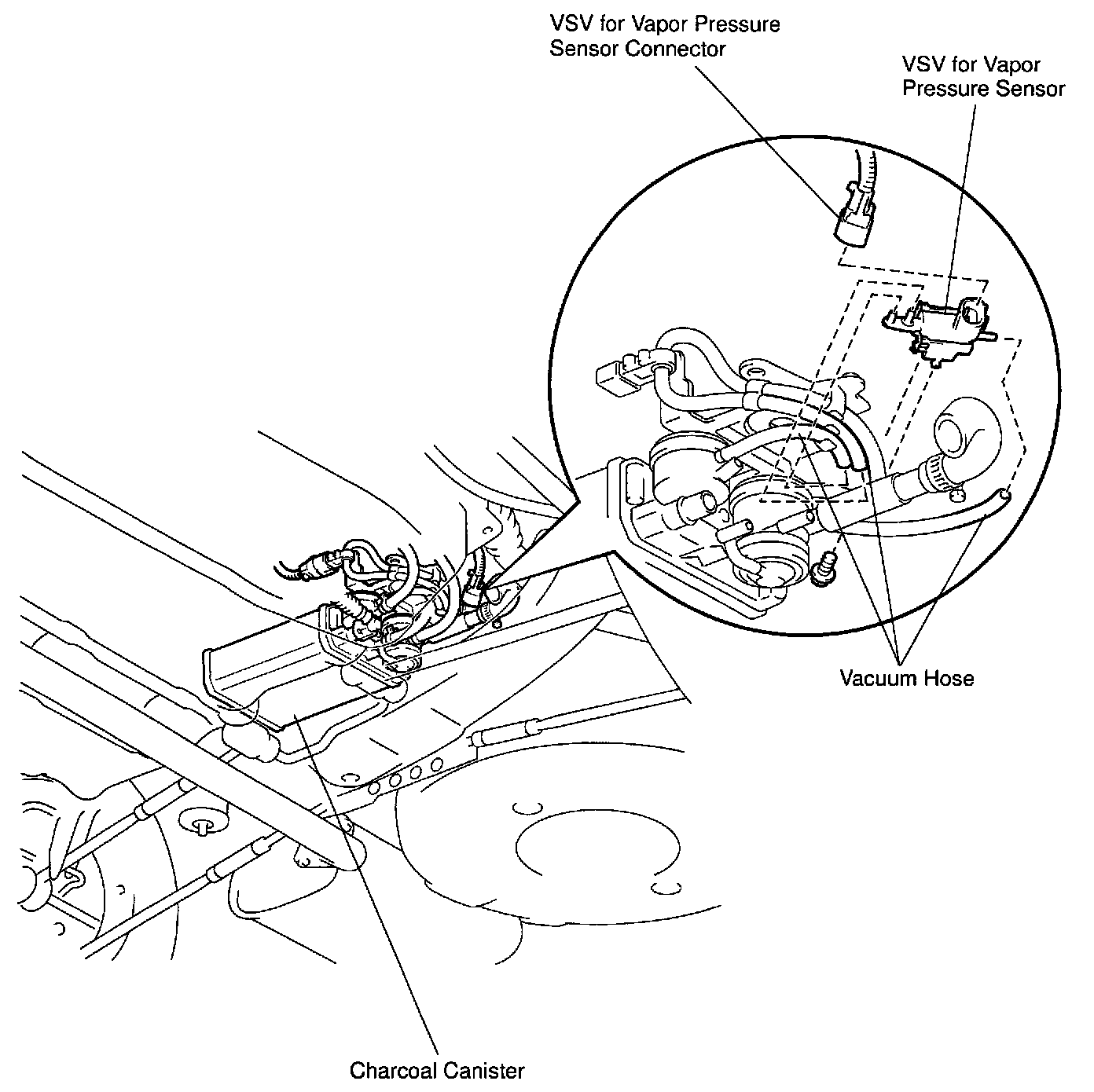 VSV for Vapor Pressure Sensor Connector

VSV for Vapor Pressure Sensor

Vacuum Hose

Charcoal Canister