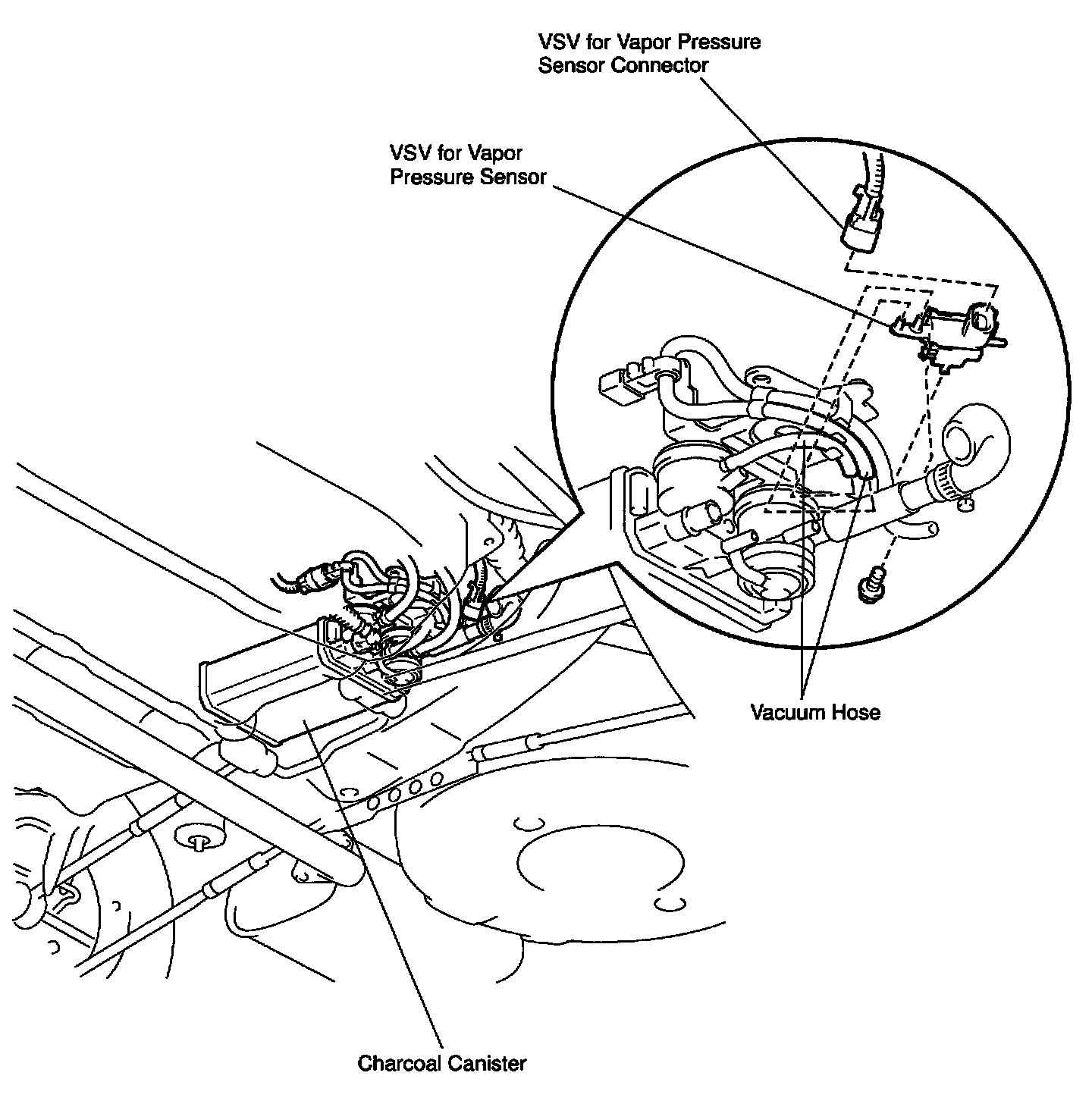 VSV for Vapor Pressure Sensor Connector

VSV for Vapor Pressure Sensor

Vacuum Hose

Charcoal Canister