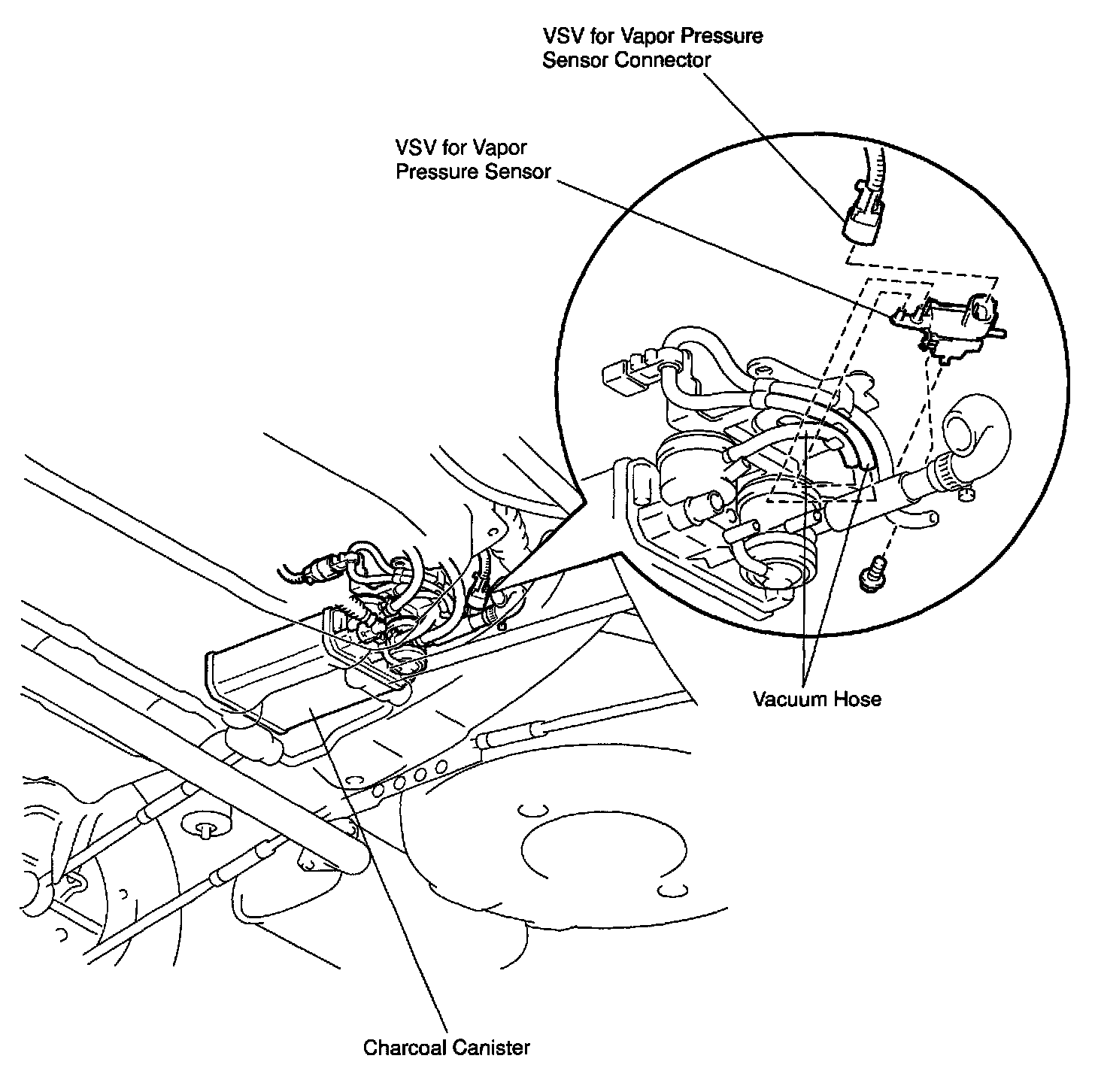 VSV for Vapor Pressure Sensor Connector

VSV for Vapor Pressure Sensor

Vacuum Hose

Charcoal Canister