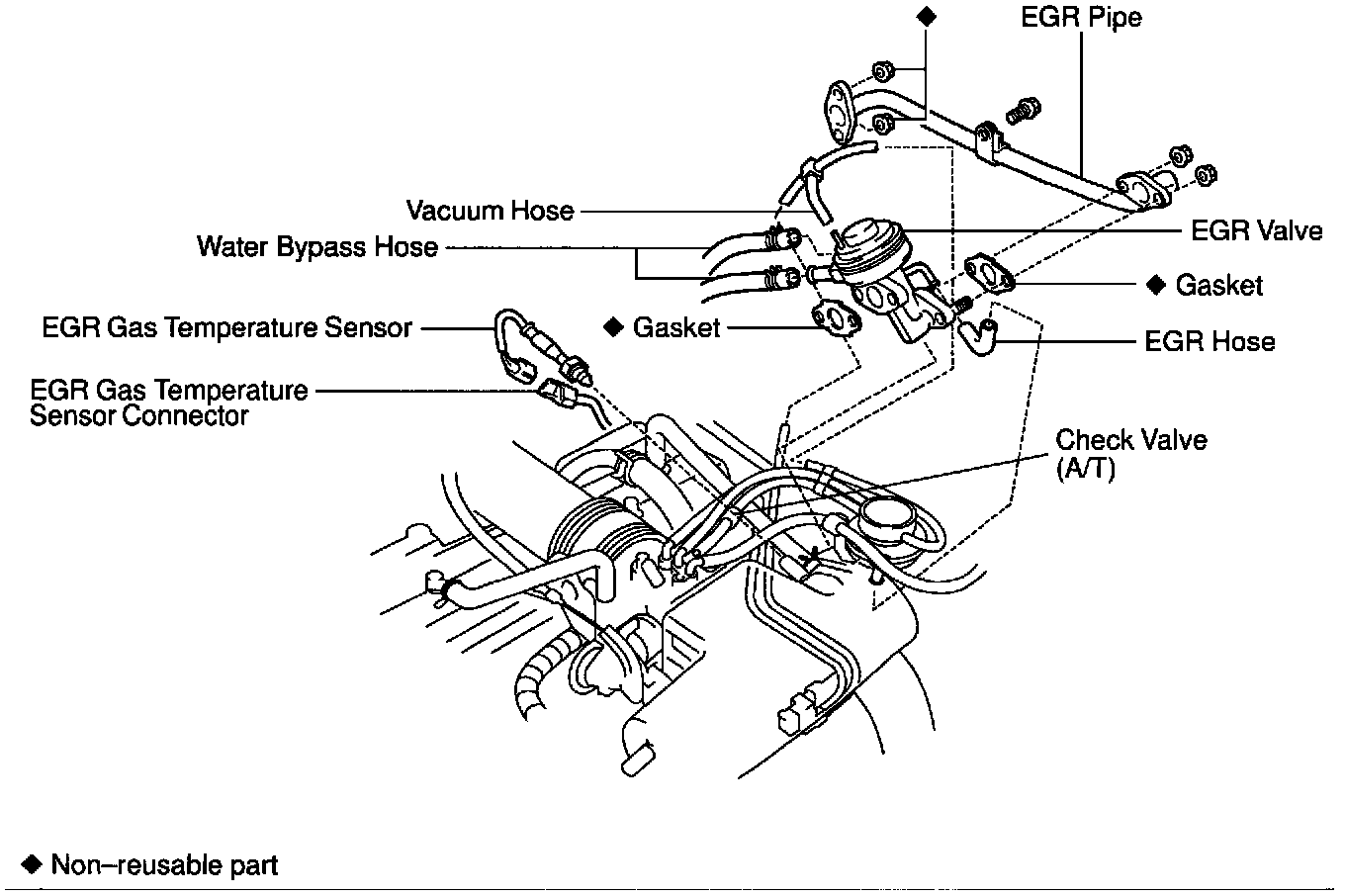 ◆

EGR Pipe

Vacuum Hose

Water Bypass Hose

EGR Valve

◆ Gasket

EGR Gas Temperature Sensor

◆ Gasket

EGR Hose

EGR Gas Temperature Sensor Connector

Check Valve (A/T)

◆ Non–reusable part