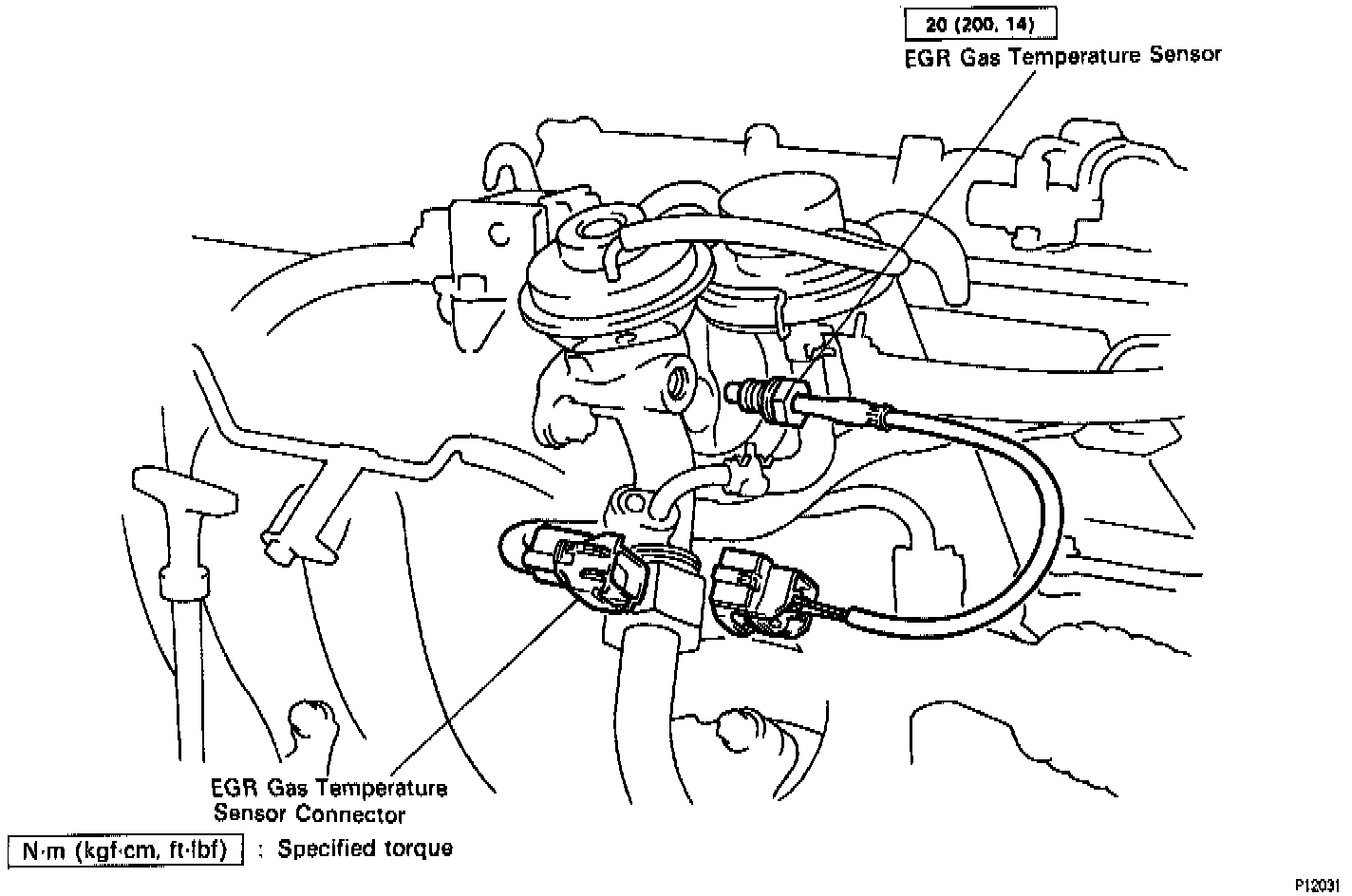 20 (200, 14)
EGR Gas Temperature Sensor

EGR Gas Temperature Sensor Connector

N·m (kgf·cm, ft·lbf) : Specified torque

P12031