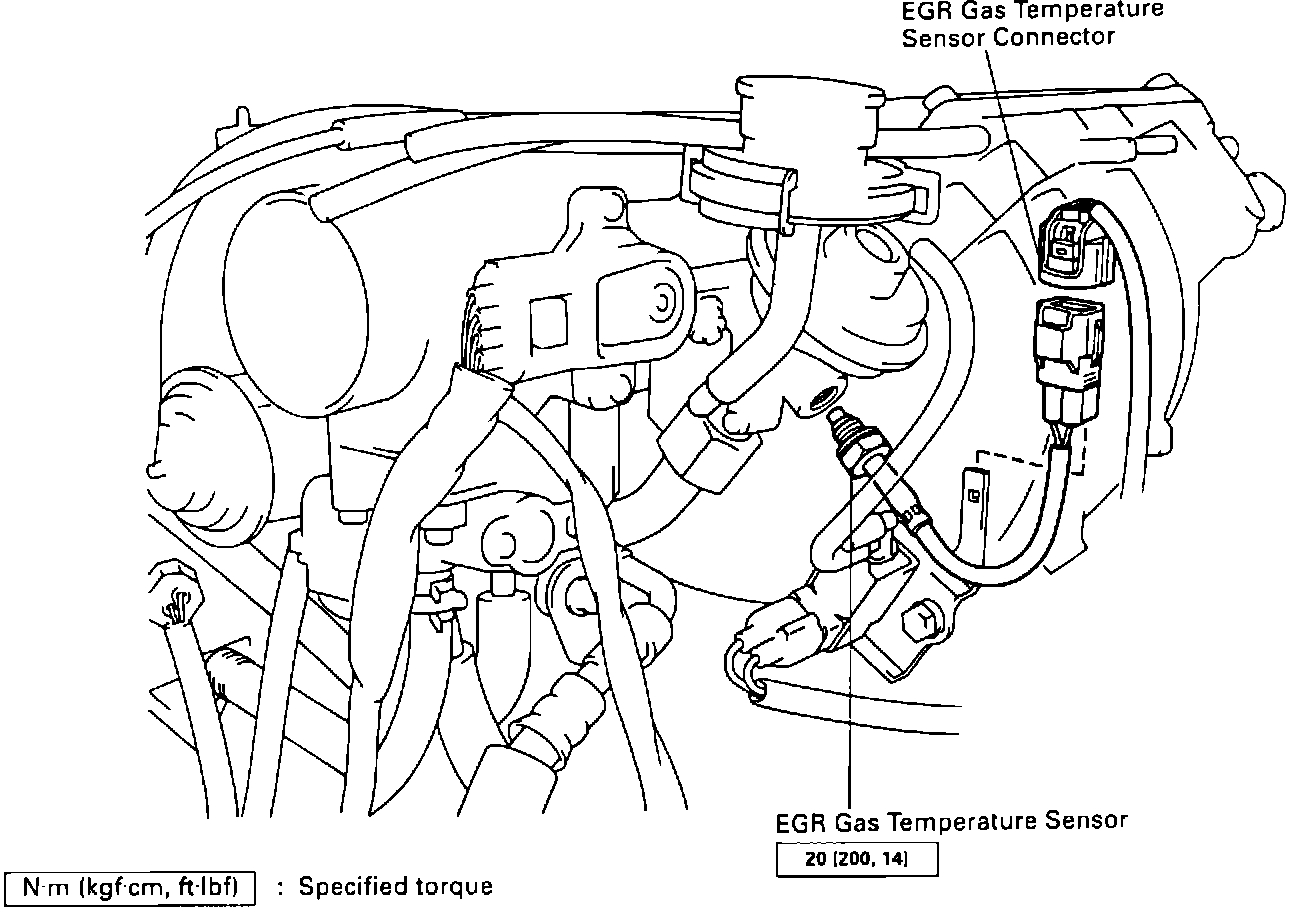 EGR Gas Temperature Sensor Connector

EGR Gas Temperature Sensor

20 (200, 14)

N·m (kgf·cm, ft·lbf) : Specified torque