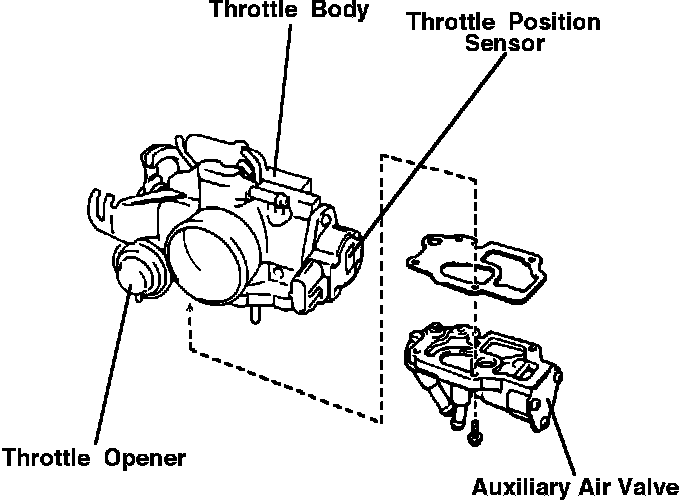 Throttle Body

Throttle Position Sensor

Throttle Opener

Auxiliary Air Valve