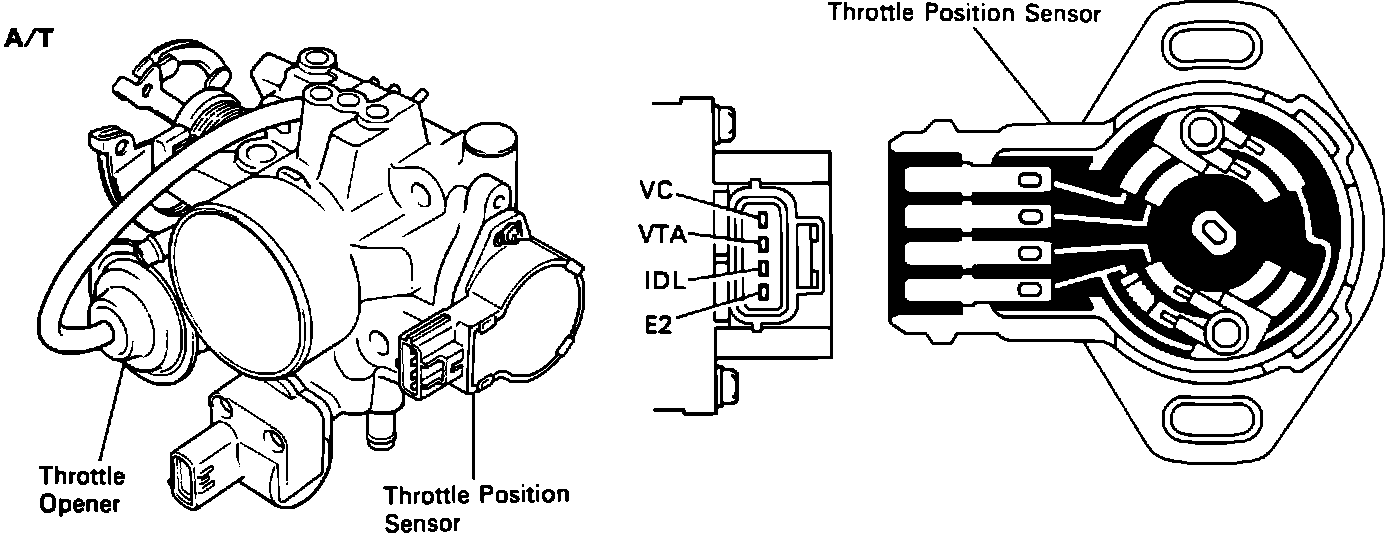 A/T

Throttle Opener

Throttle Position Sensor

VC
VTA
IDL
E2

Throttle Position Sensor