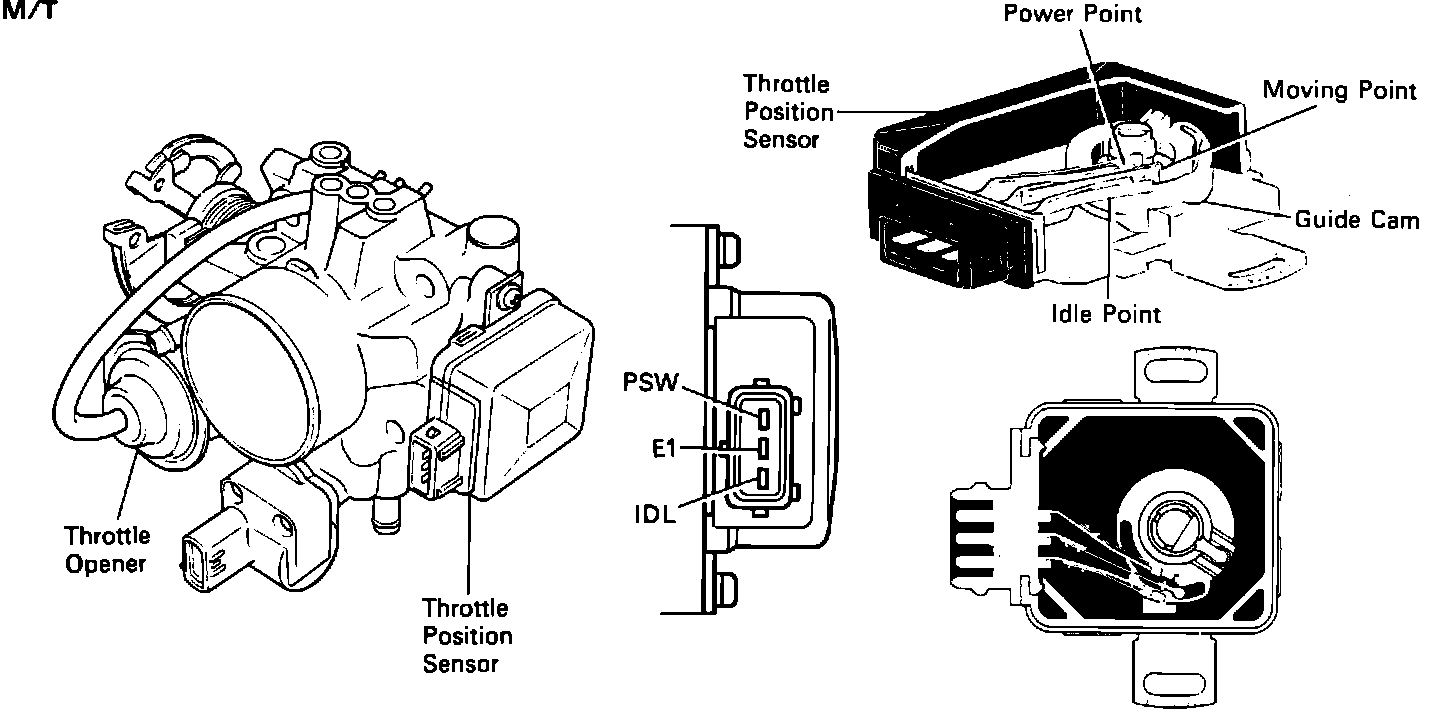 M/T

Throttle Opener

Throttle Position Sensor

PSW

E1

IDL

Throttle Position Sensor

Power Point

Moving Point

Guide Cam

Idle Point