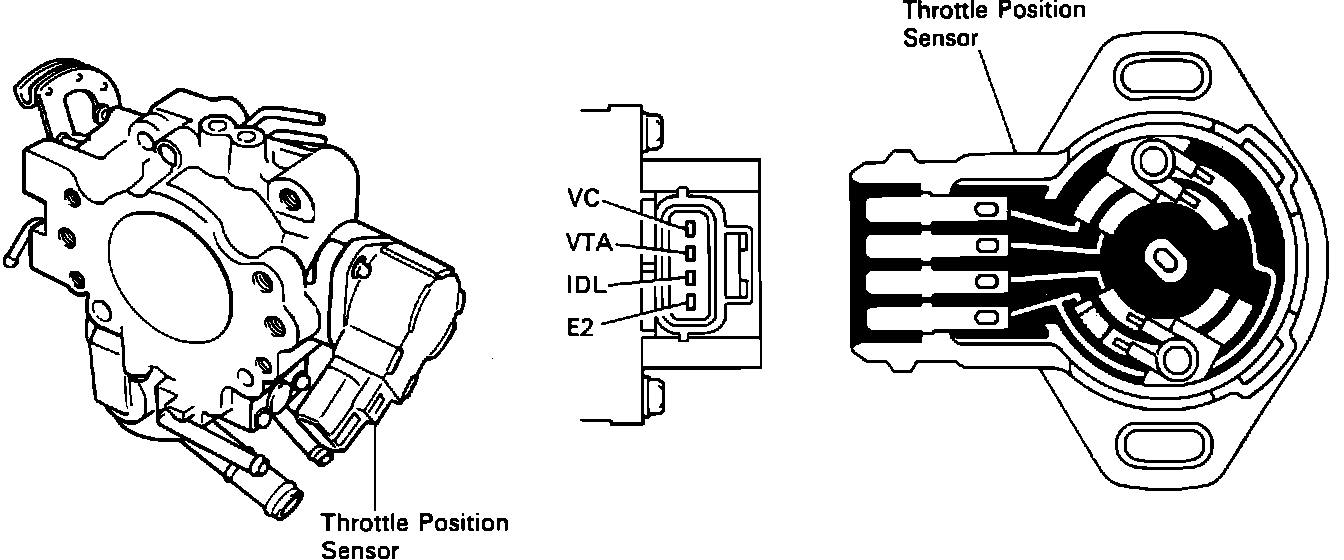 Throttle Position Sensor

VC
VTA
IDL
E2

Throttle Position Sensor