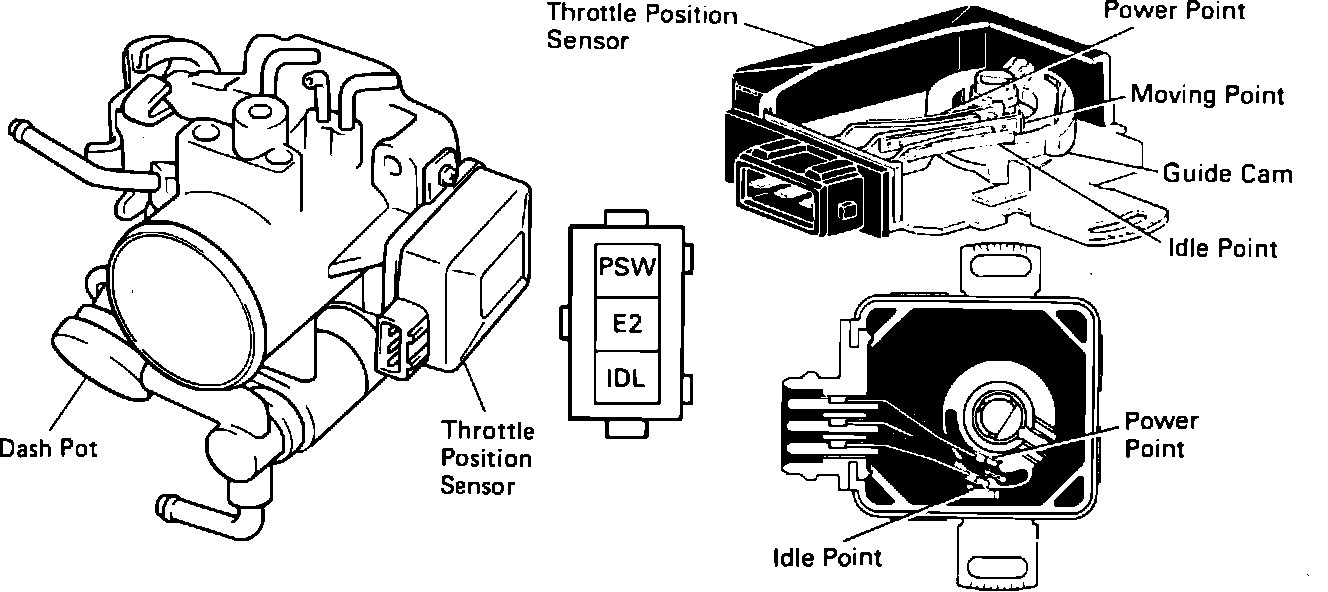 Throttle Position Sensor

Power Point

Moving Point

Guide Cam

Idle Point

PSW

E2

IDL

Dash Pot

Throttle Position Sensor

Power Point

Idle Point