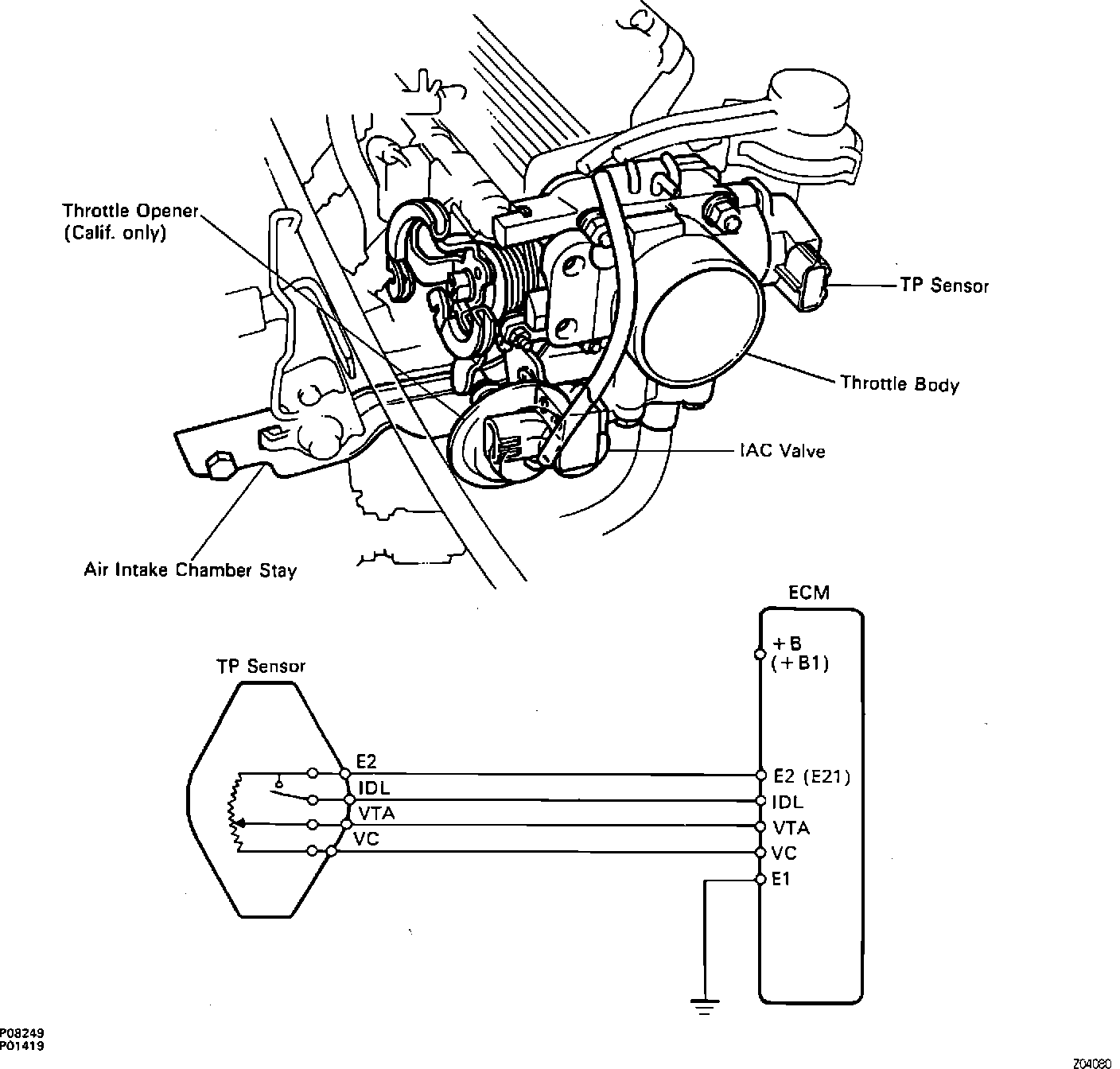 Throttle Opener
(Calif. only)

TP Sensor

Throttle Body

IAC Valve

Air Intake Chamber Stay

ECM

+B
(+B1)

TP Sensor

E2
IDL
VTA
VC

E2 (E21)
IDL
VTA
VC
E1

P08249
P01419

Z04080