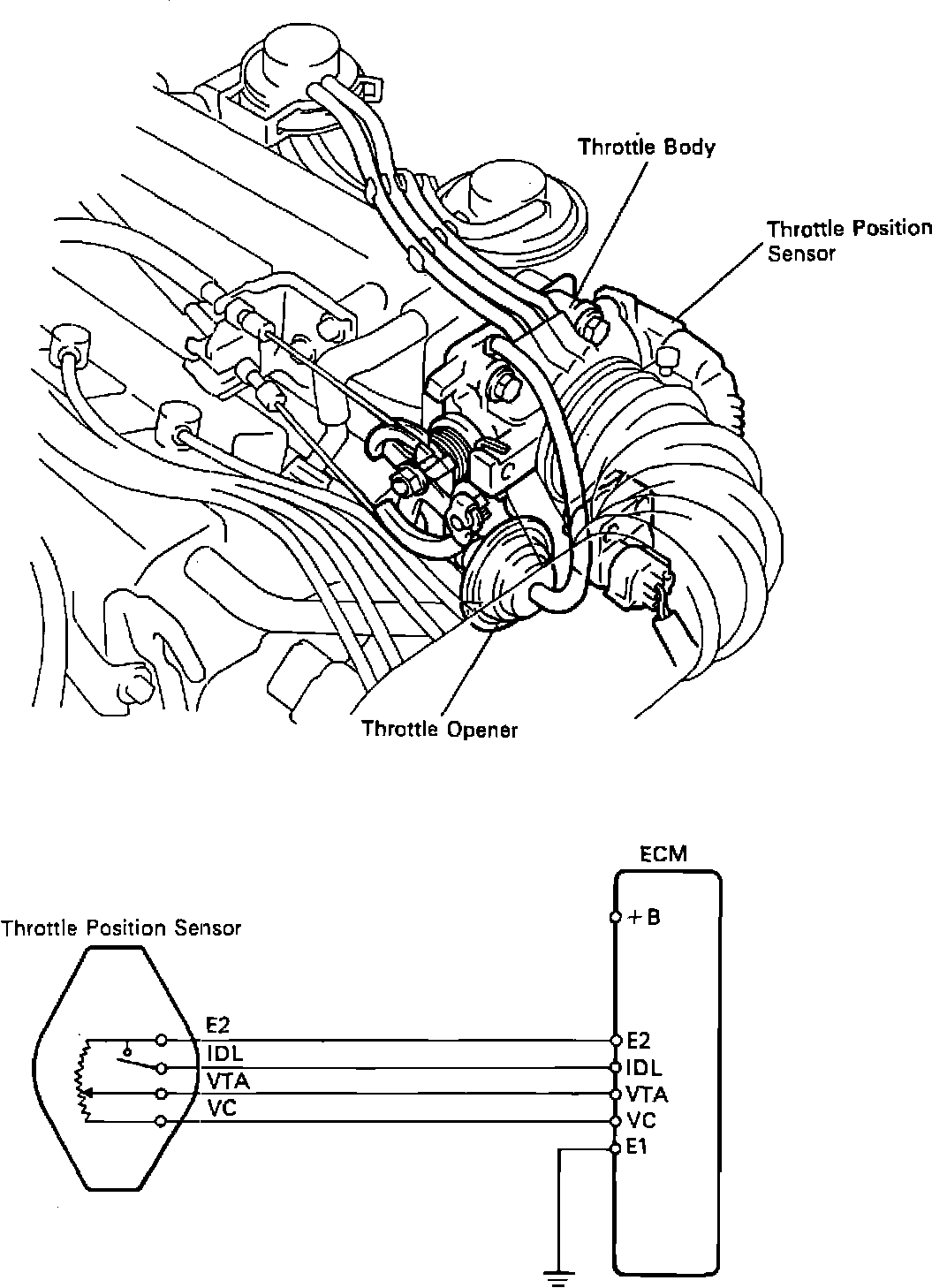 Throttle Body

Throttle Position Sensor

Throttle Opener

ECM

Throttle Position Sensor

+B

E2
IDL
VTA
VC

E2
IDL
VTA
VC
E1