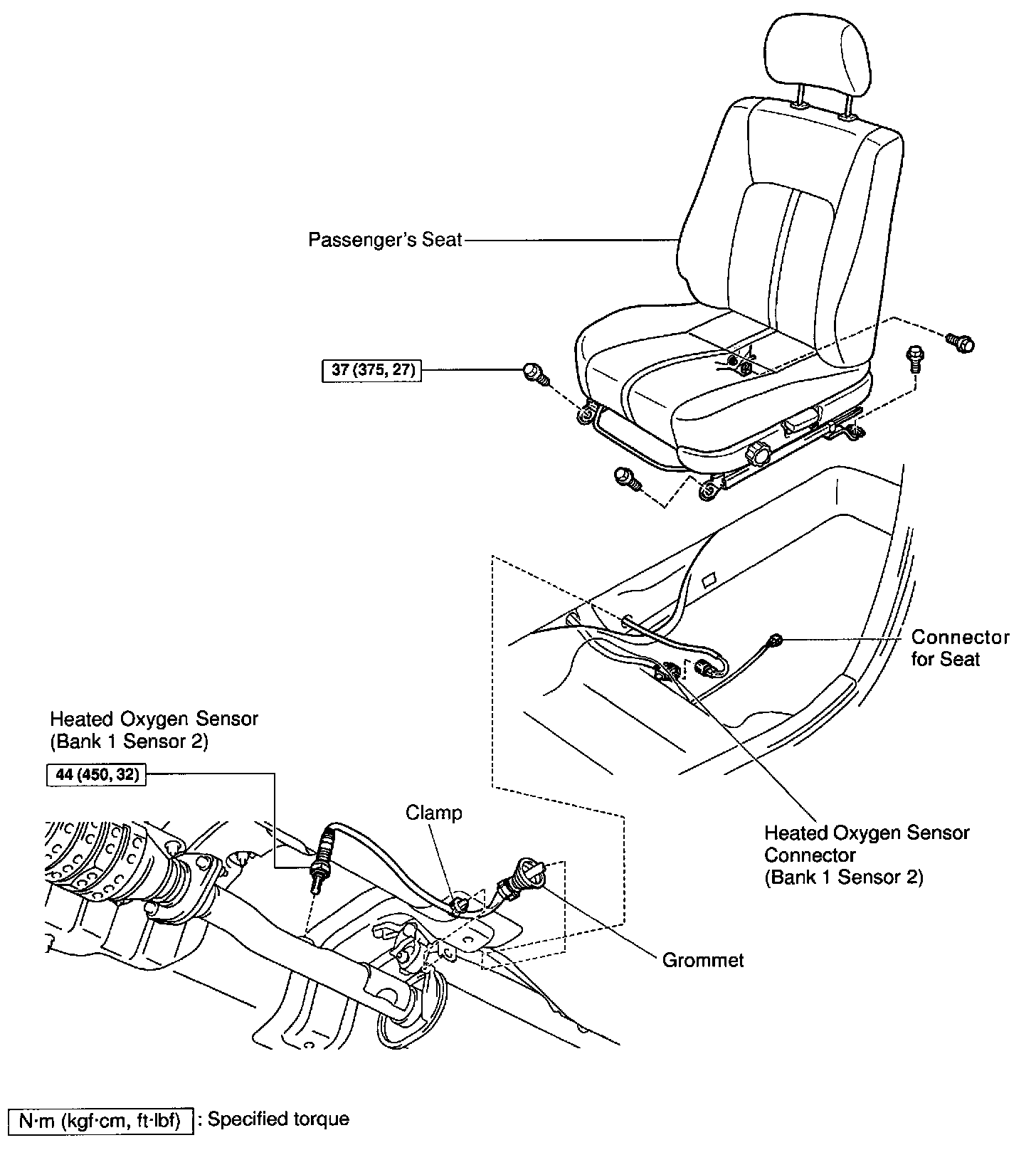 Passenger's Seat

37 (375, 27)

Connector for Seat

Heated Oxygen Sensor (Bank 1 Sensor 2)

44 (450, 32)

Clamp

Heated Oxygen Sensor Connector (Bank 1 Sensor 2)

Grommet

N·m (kgf·cm, ft·lbf) : Specified torque