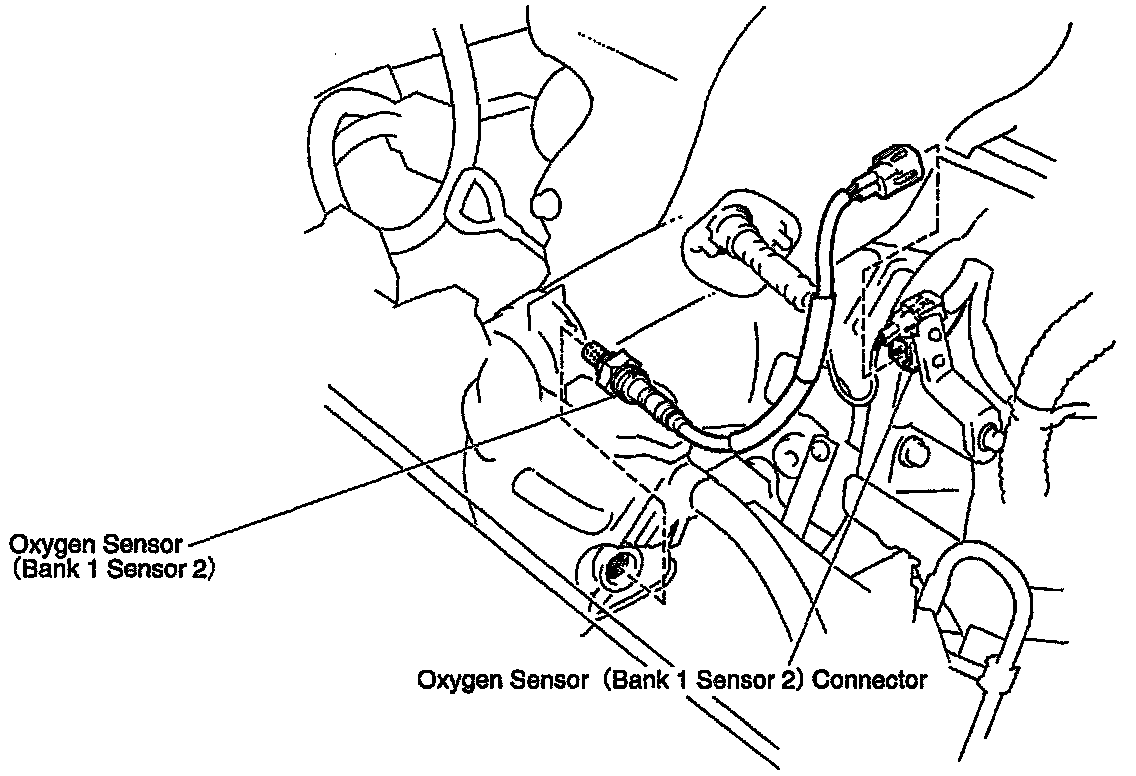 Oxygen Sensor
(Bank 1 Sensor 2)

Oxygen Sensor (Bank 1 Sensor 2) Connector