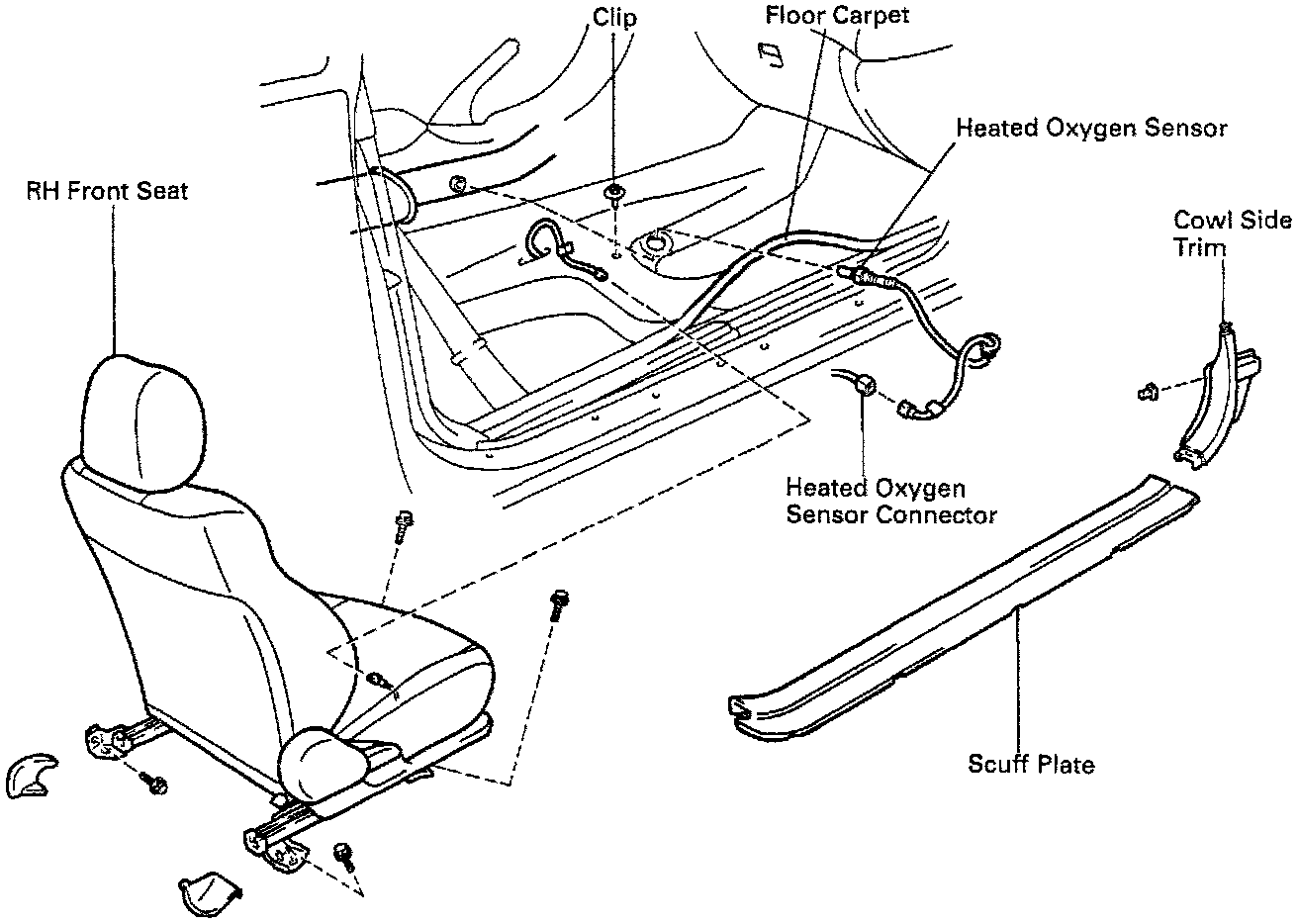 Clip

Floor Carpet

Heated Oxygen Sensor

RH Front Seat

Cowl Side Trim

Heated Oxygen Sensor Connector

Scuff Plate