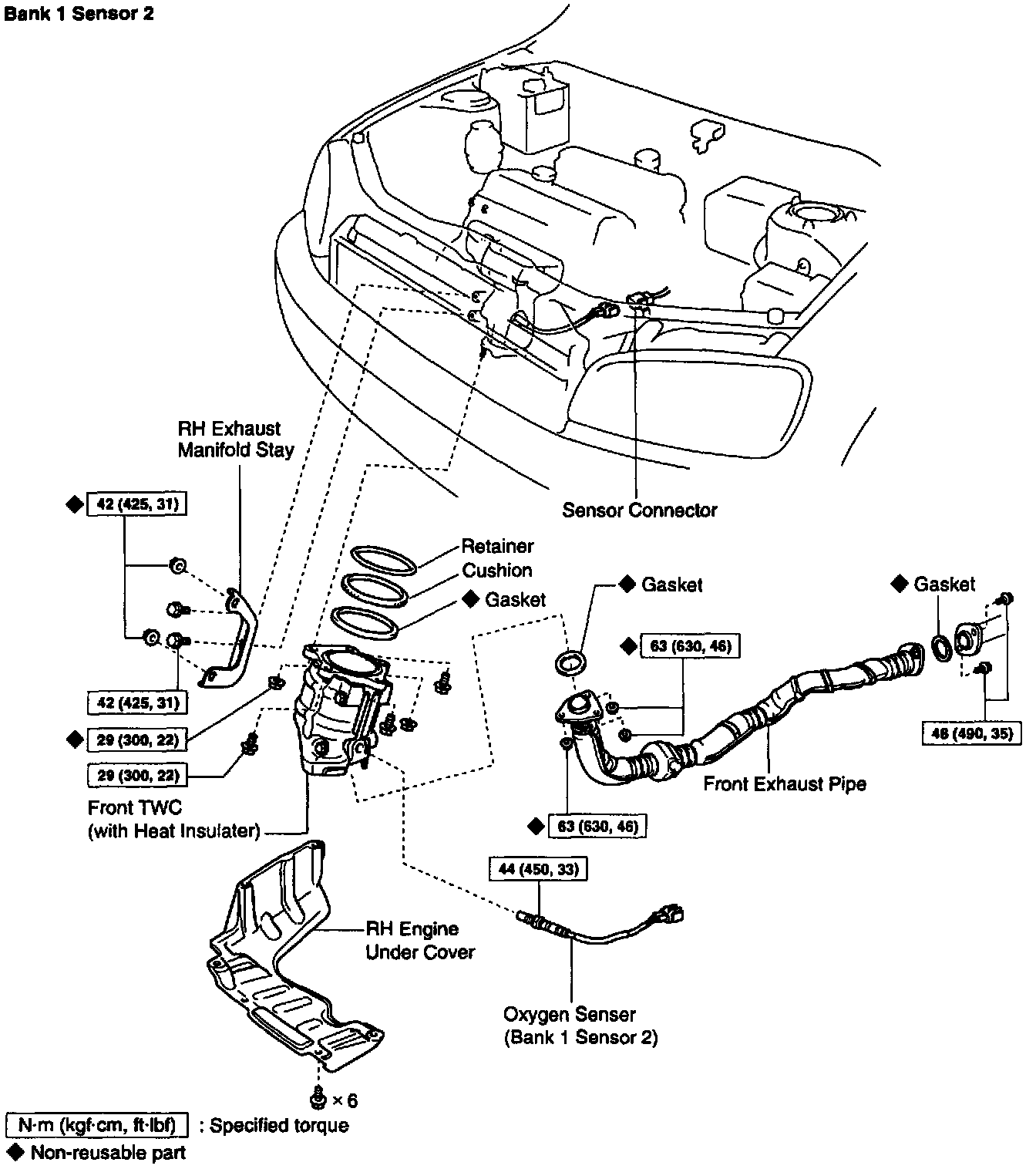 Bank 1 Sensor 2

RH Exhaust Manifold Stay

Sensor Connector

◆ 42 (425, 31)

Retainer

Cushion

◆ Gasket

◆ Gasket

◆ Gasket

◆ 63 (630, 46)

42 (425, 31)

◆ 29 (300, 22)

29 (300, 22)

48 (490, 35)

Front Exhaust Pipe

Front TWC (with Heat Insulater)

◆ 63 (630, 46)

44 (450, 33)

RH Engine Under Cover

Oxygen Senser (Bank 1 Sensor 2)

× 6

N·m (kgf·cm, ft·lbf) : Specified torque

◆ Non-reusable part