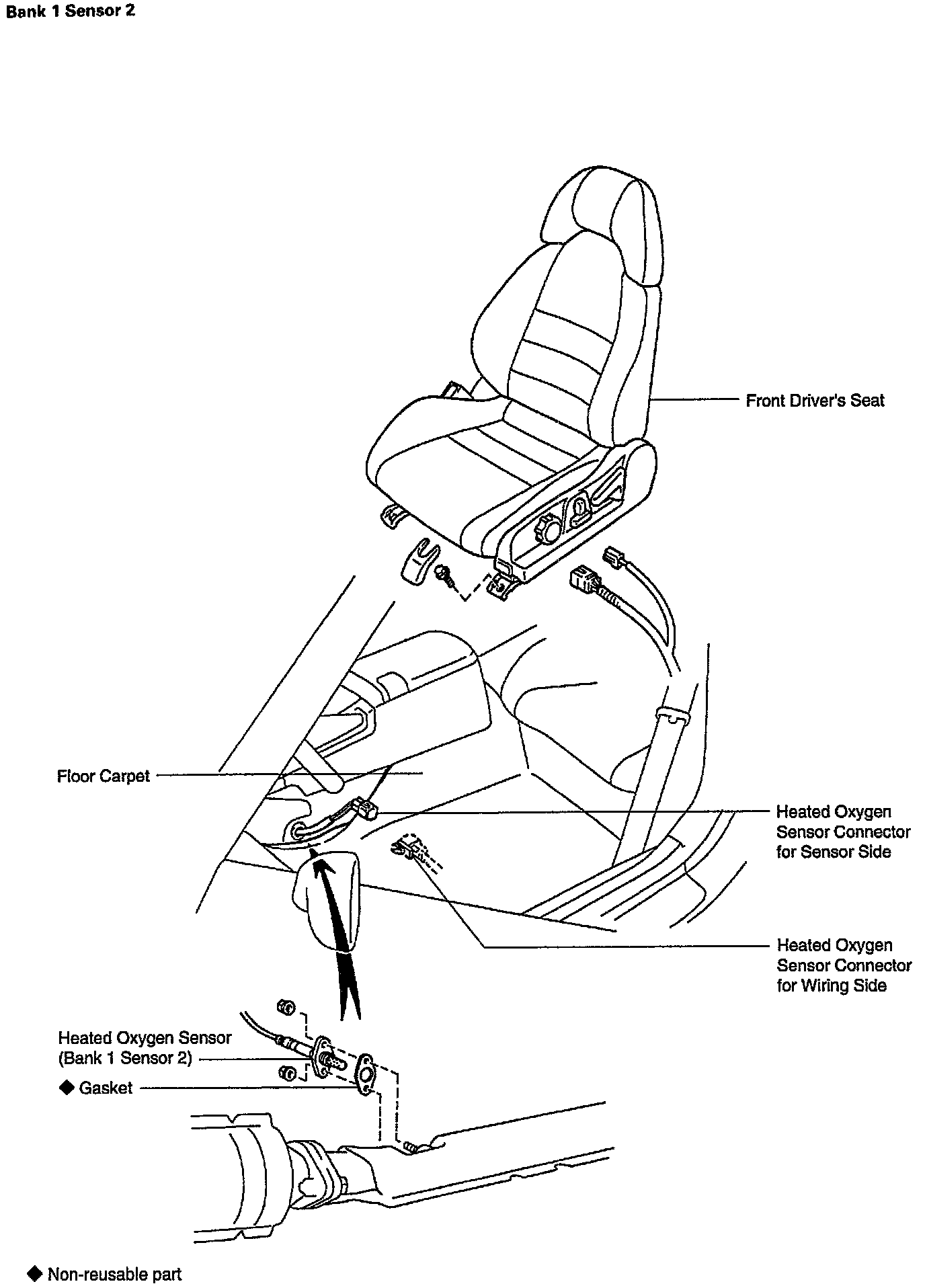 Bank 1 Sensor 2

Front Driver's Seat

Floor Carpet

Heated Oxygen Sensor Connector for Sensor Side

Heated Oxygen Sensor Connector for Wiring Side

Heated Oxygen Sensor (Bank 1 Sensor 2)

◆ Gasket

◆ Non-reusable part