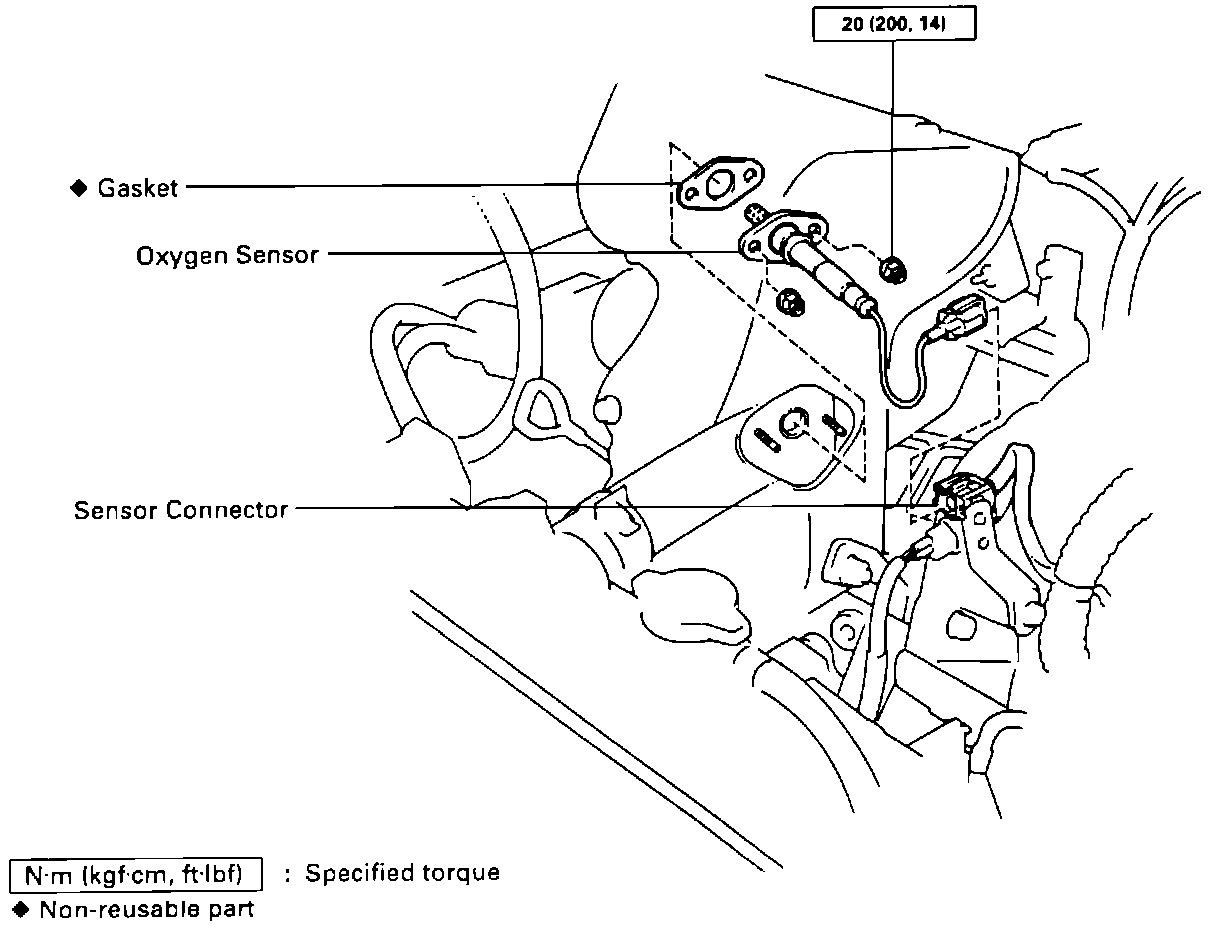 20 (200, 14)

◆ Gasket

Oxygen Sensor

Sensor Connector

N·m (kgf·cm, ft·lbf) : Specified torque

◆ Non-reusable part