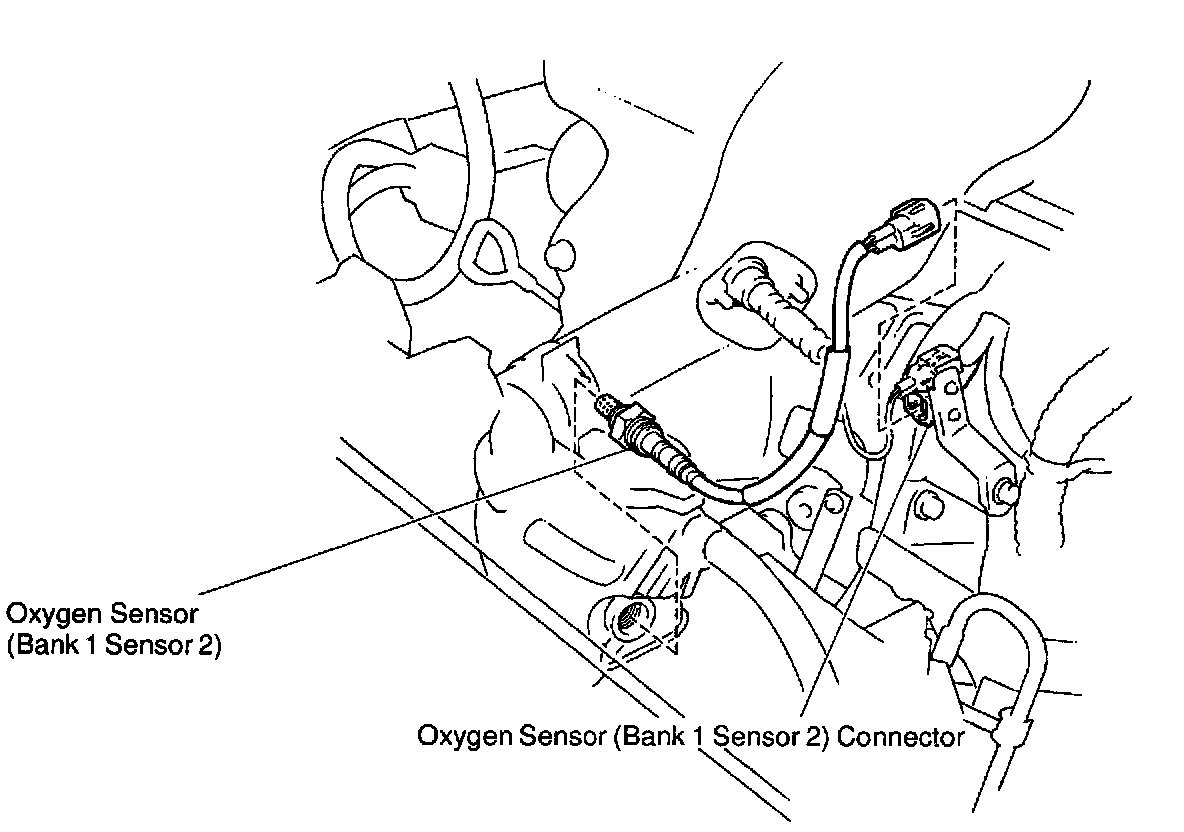 Oxygen Sensor
(Bank 1 Sensor 2)

Oxygen Sensor (Bank 1 Sensor 2) Connector