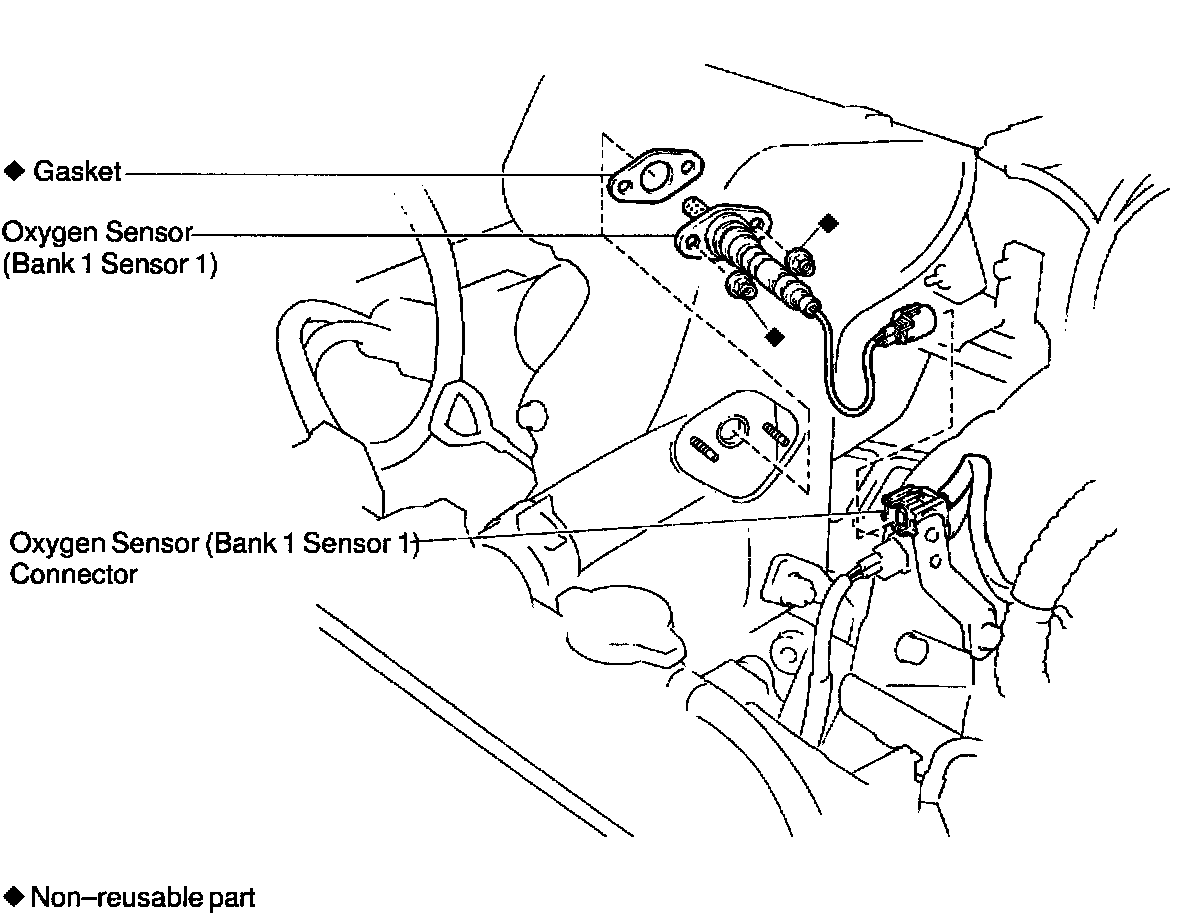 ◆ Gasket

Oxygen Sensor
(Bank 1 Sensor 1)

◆

◆

Oxygen Sensor (Bank 1 Sensor 1)
Connector

◆ Non–reusable part