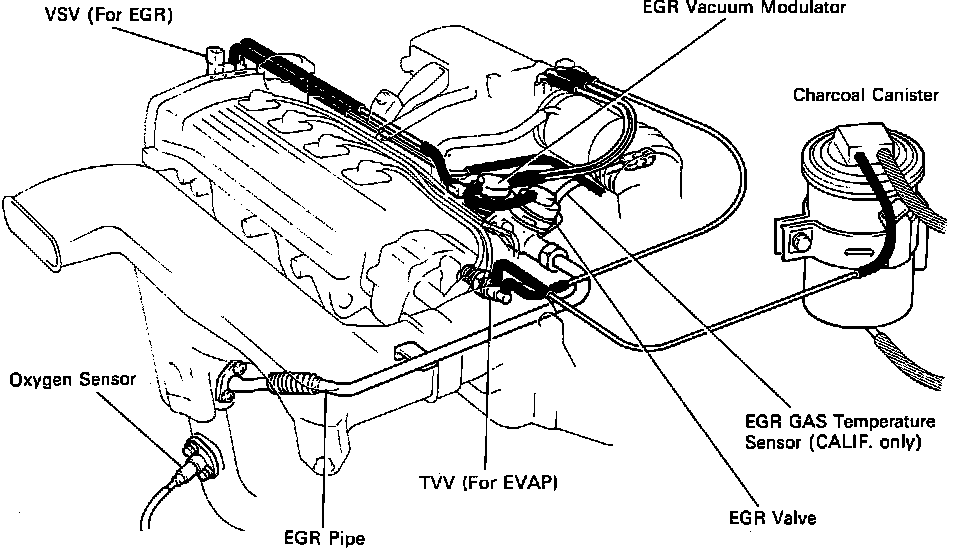 VSV (For EGR)
EGR Vacuum Modulator
Charcoal Canister
Oxygen Sensor
EGR GAS Temperature Sensor (CALIF. only)
TVV (For EVAP)
EGR Valve
EGR Pipe