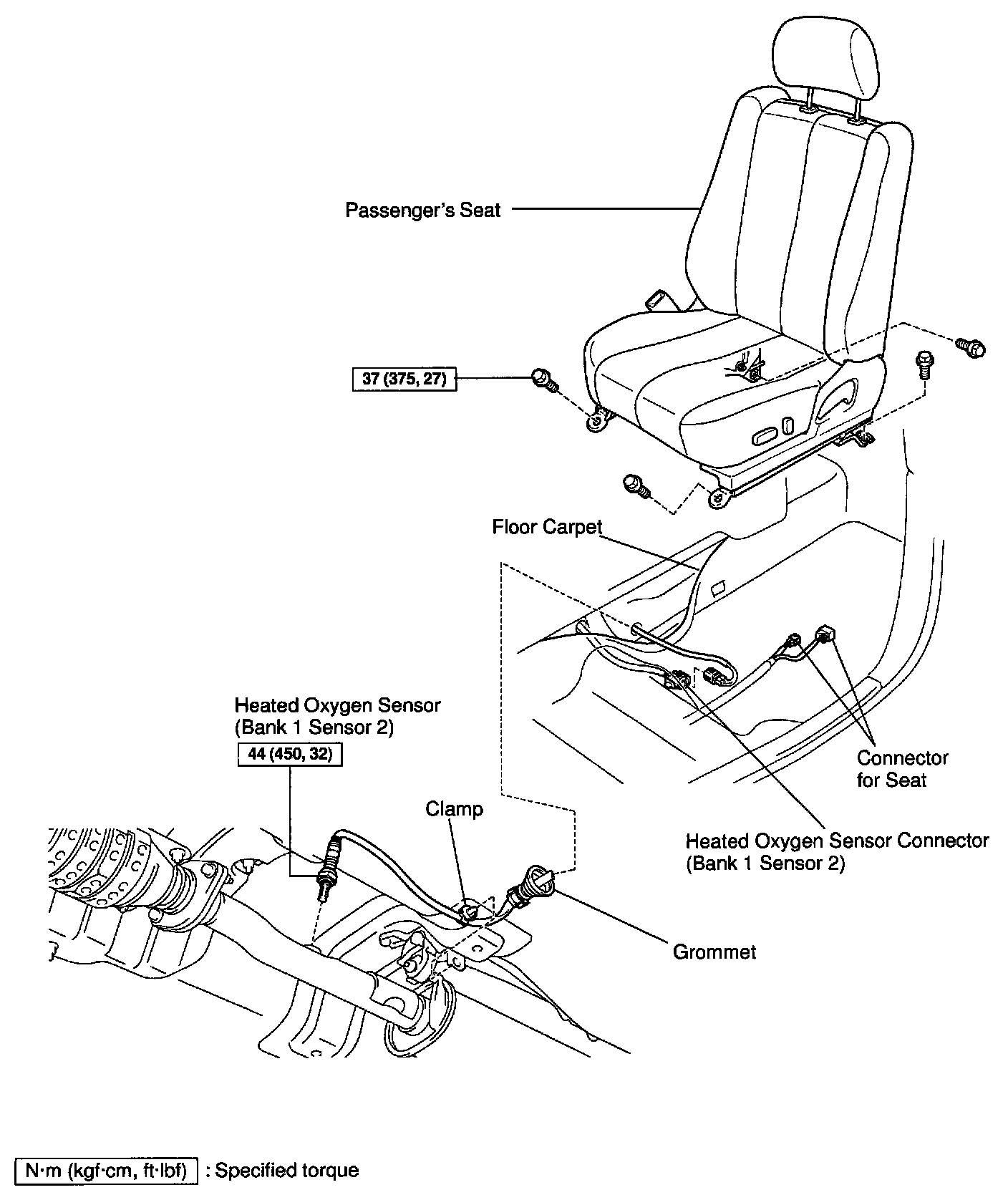 Passenger's Seat

37 (375, 27)

Floor Carpet

Heated Oxygen Sensor
(Bank 1 Sensor 2)

44 (450, 32)

Clamp

Connector
for Seat

Heated Oxygen Sensor Connector
(Bank 1 Sensor 2)

Grommet

N·m (kgf·cm, ft·lbf) : Specified torque