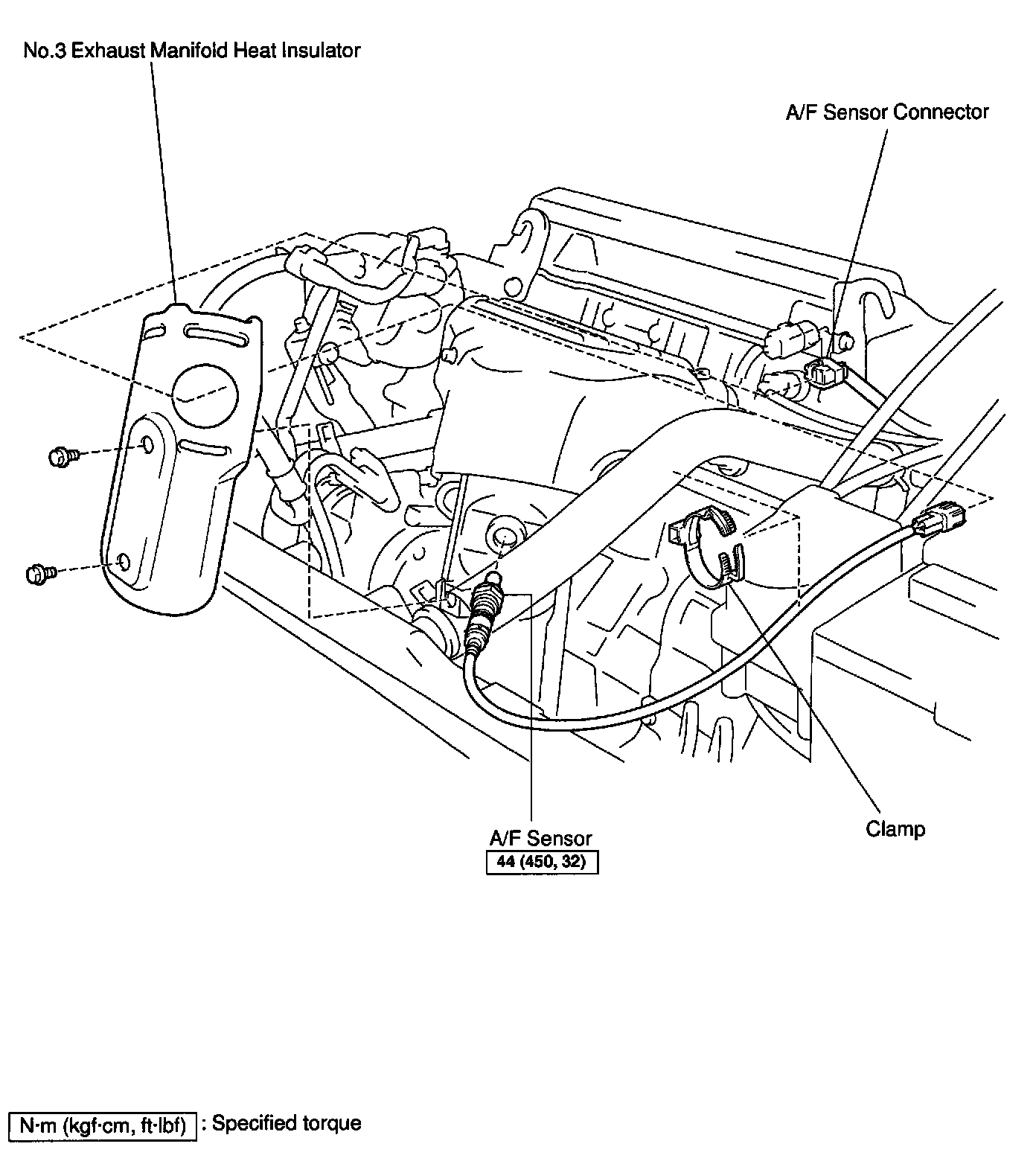 No.3 Exhaust Manifold Heat Insulator

A/F Sensor Connector

A/F Sensor
44 (450, 32)

Clamp

N·m (kgf·cm, ft·lbf) : Specified torque