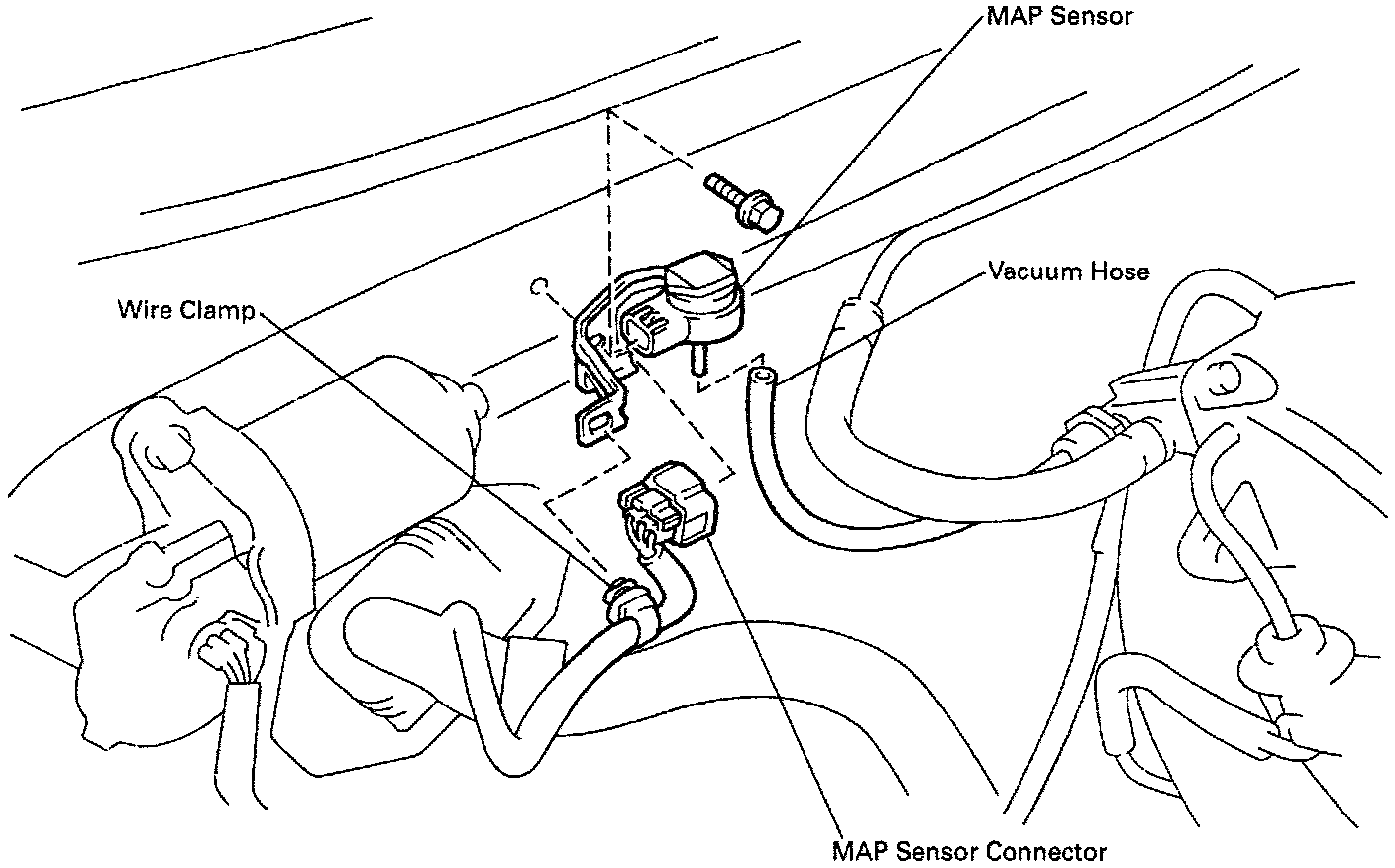 MAP Sensor
Vacuum Hose
Wire Clamp
MAP Sensor Connector