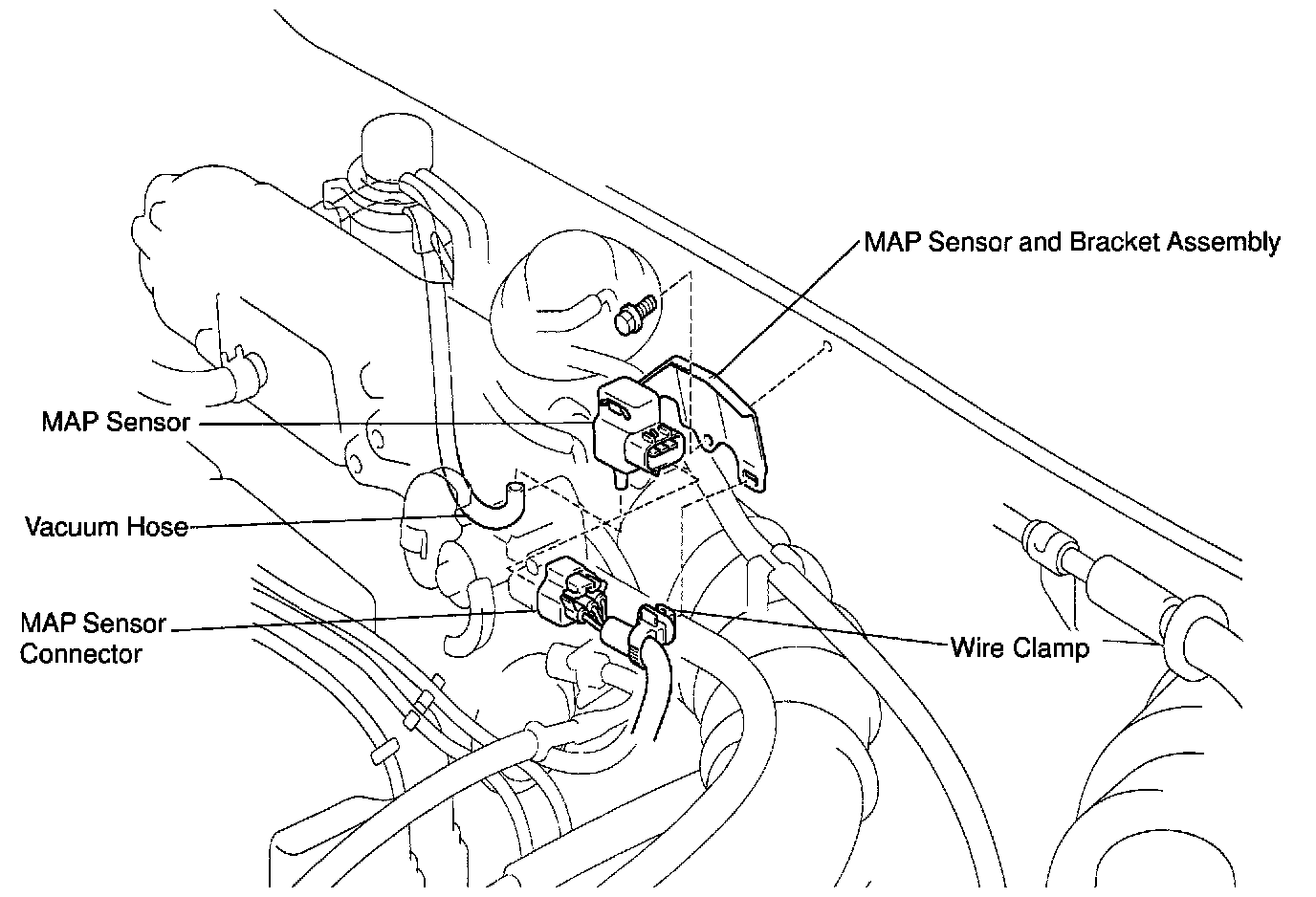 MAP Sensor and Bracket Assembly

MAP Sensor

Vacuum Hose

MAP Sensor Connector

Wire Clamp