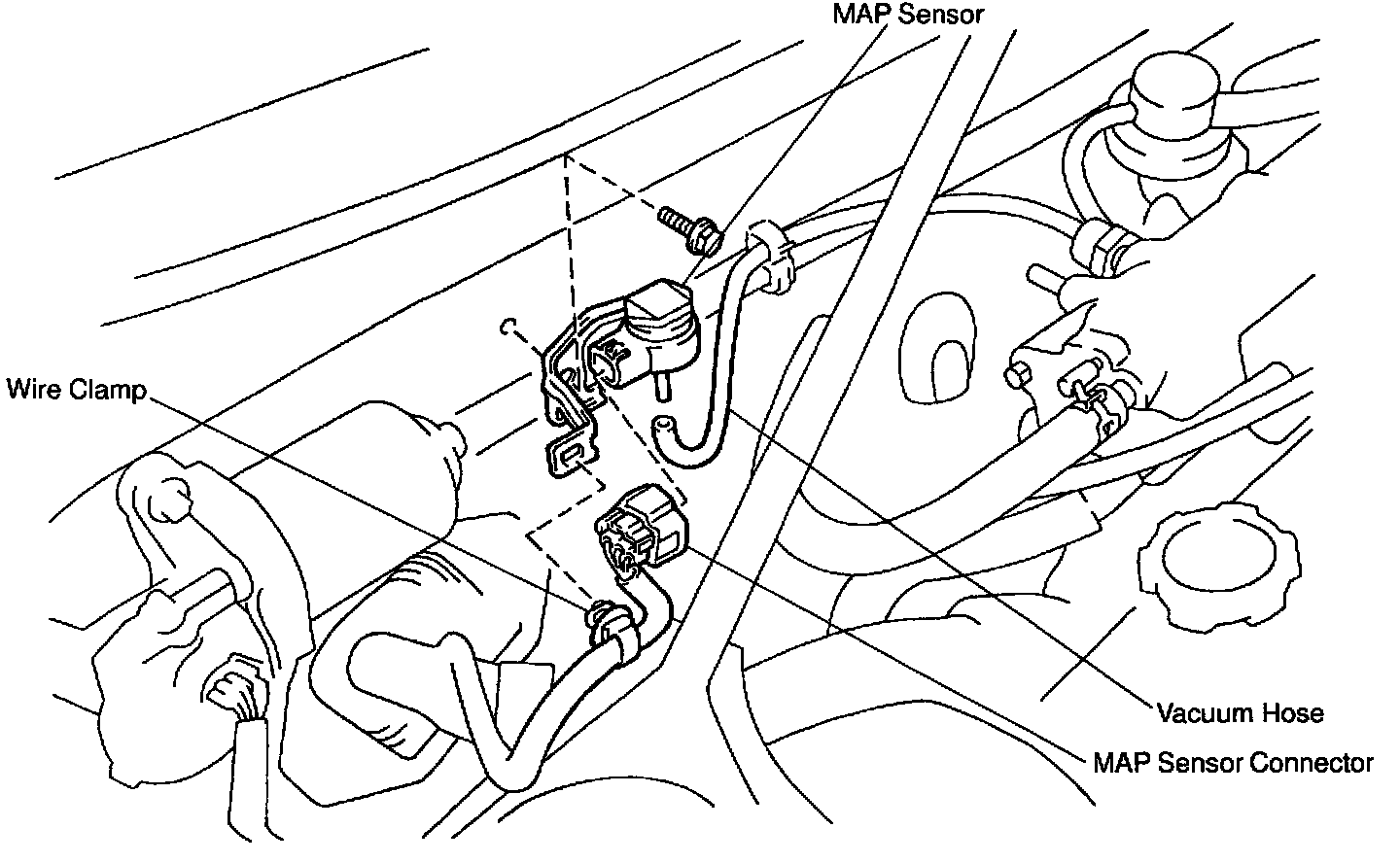 MAP Sensor

Wire Clamp

Vacuum Hose

MAP Sensor Connector