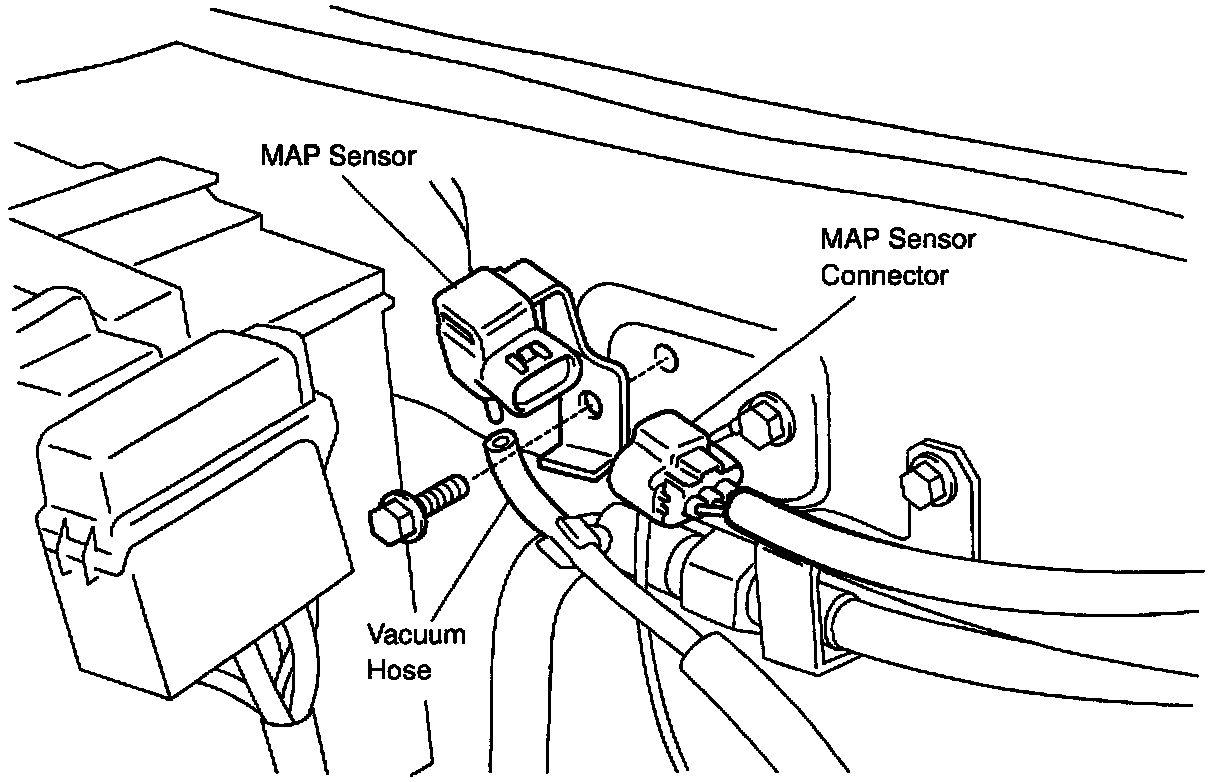 MAP Sensor

MAP Sensor Connector

Vacuum Hose