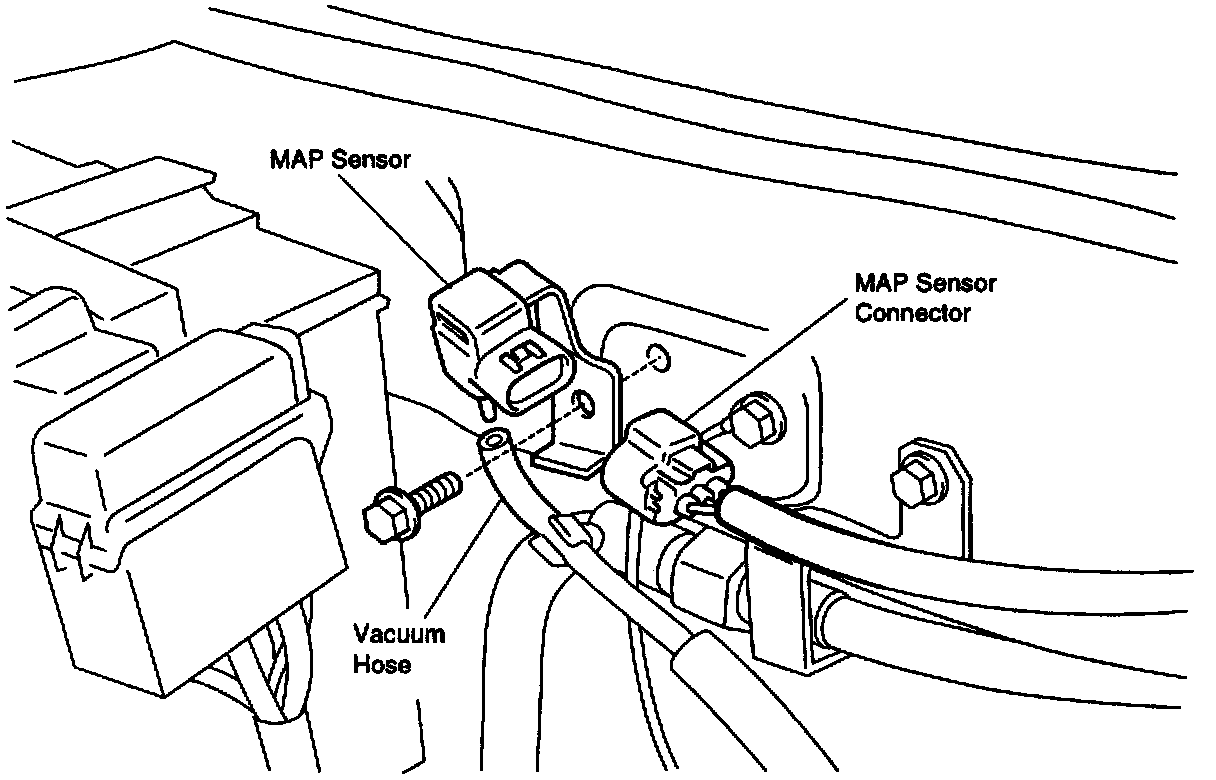 MAP Sensor

MAP Sensor Connector

Vacuum Hose