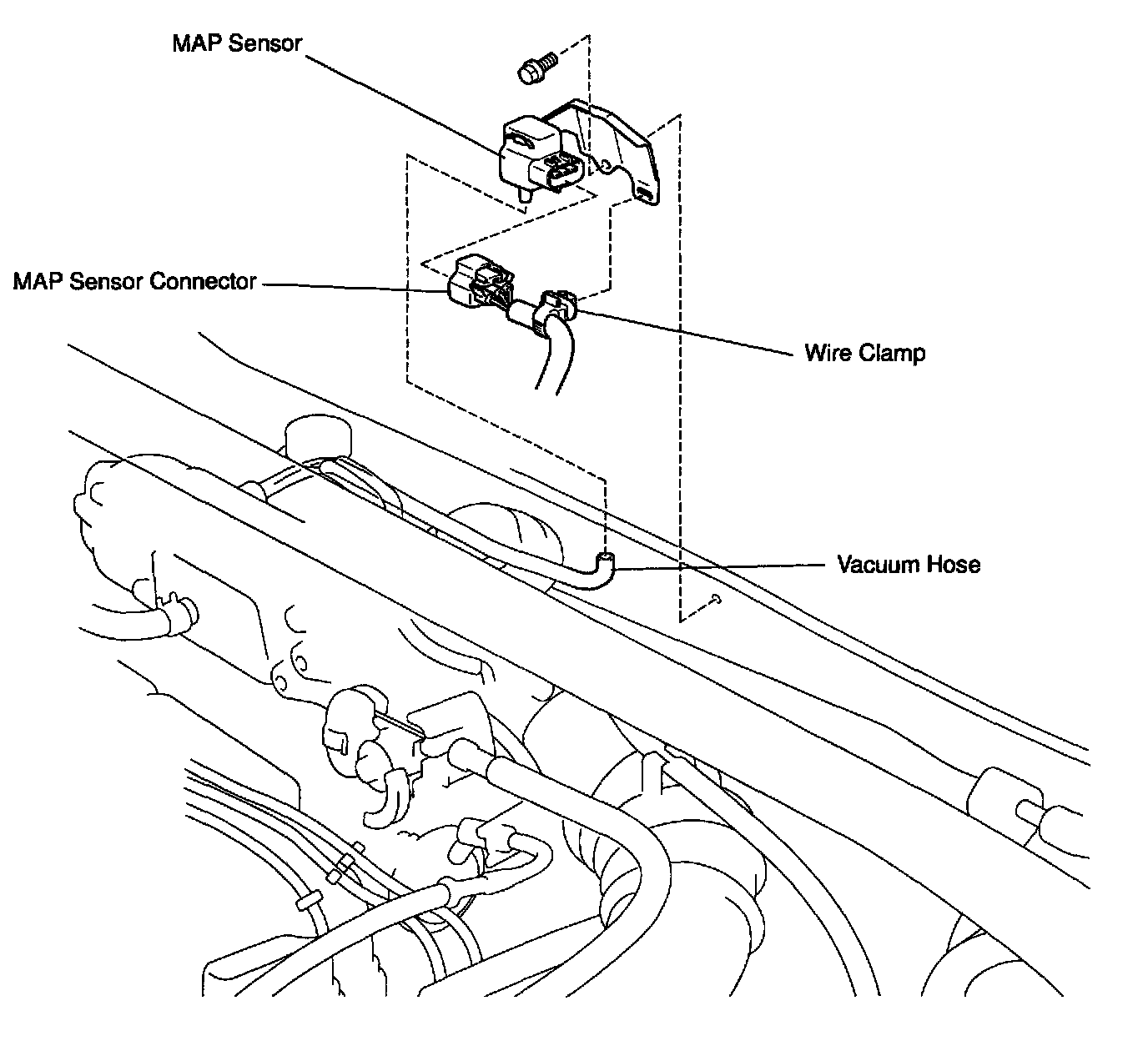 MAP Sensor

MAP Sensor Connector

Wire Clamp

Vacuum Hose