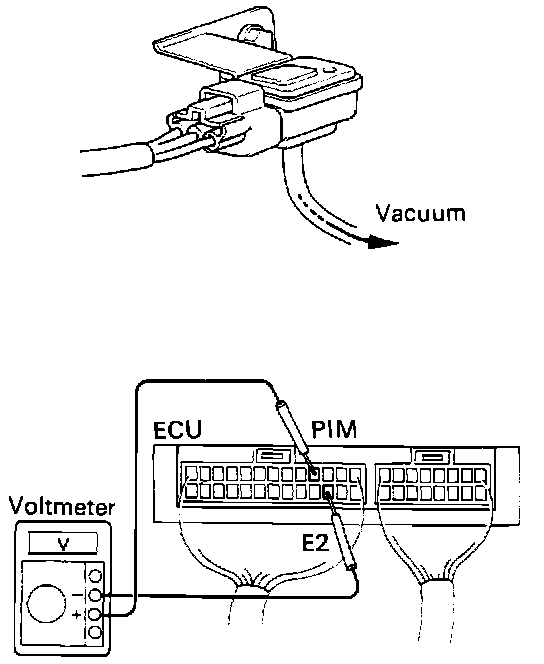 Vacuum

ECU

PIM

Voltmeter

V

E2

−

+