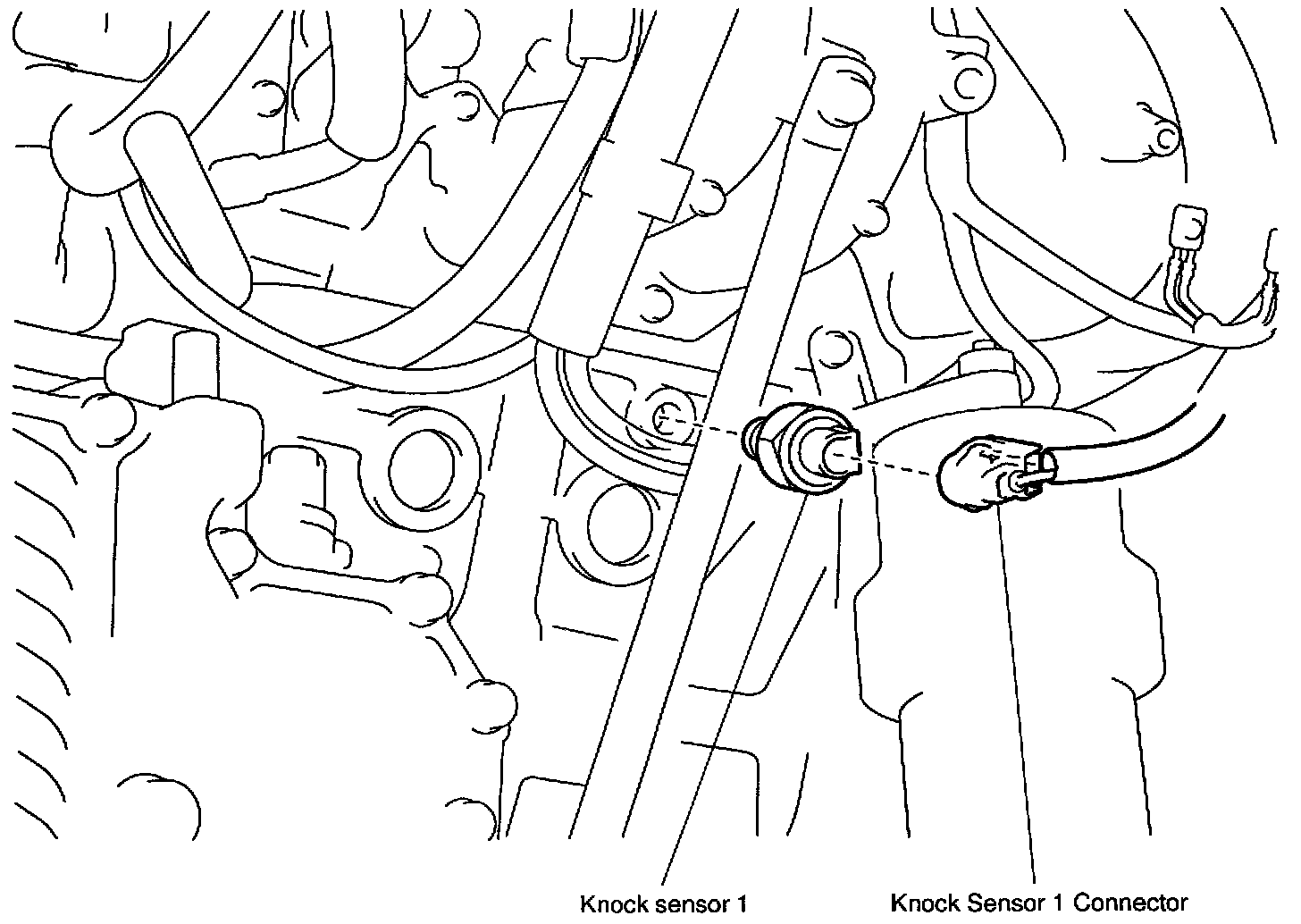 Knock sensor 1

Knock Sensor 1 Connector