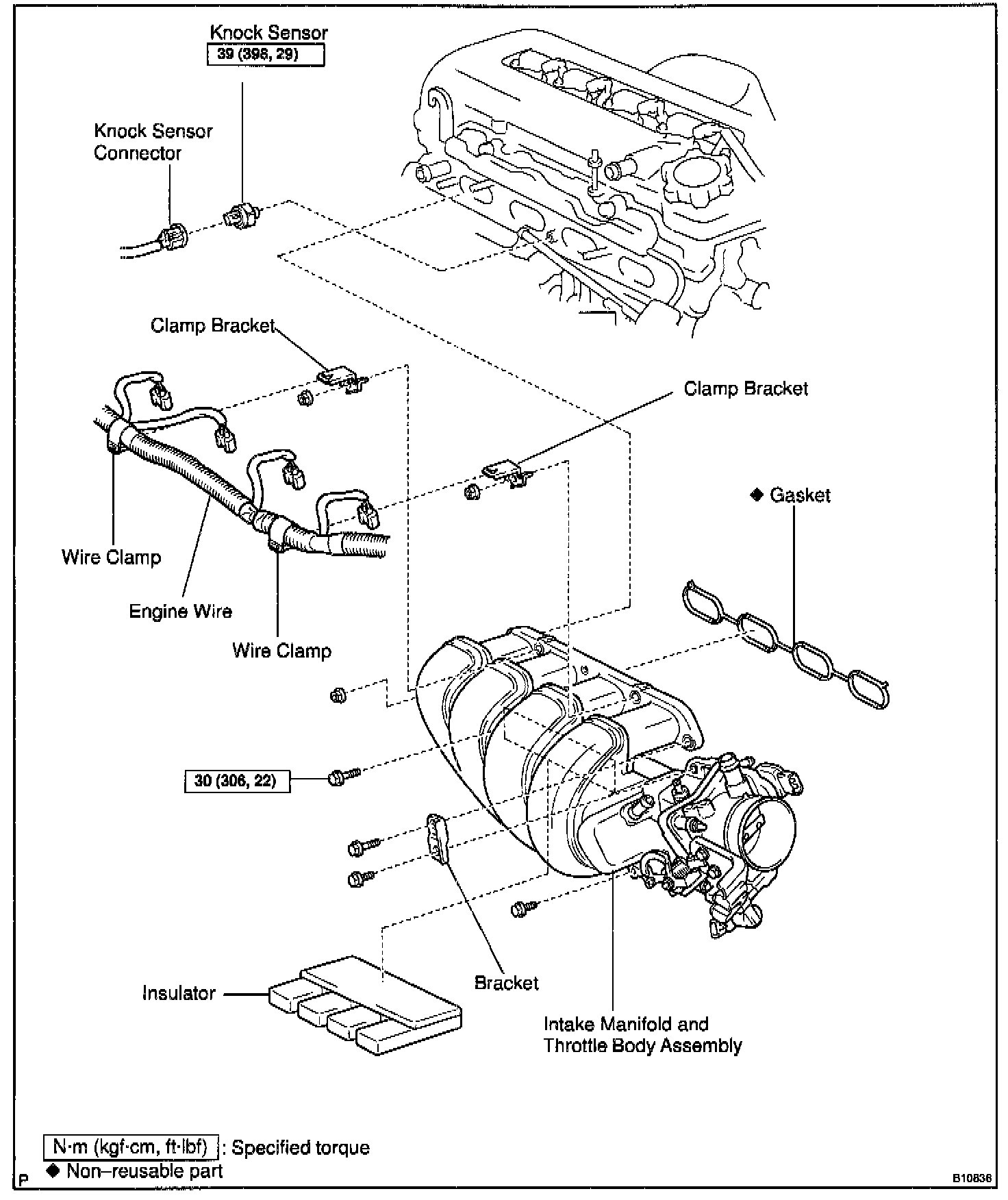 Knock Sensor
39 (398, 29)

Knock Sensor Connector

Clamp Bracket

Clamp Bracket

◆ Gasket

Wire Clamp

Engine Wire

Wire Clamp

30 (306, 22)

Insulator

Bracket

Intake Manifold and Throttle Body Assembly

N·m (kgf·cm, ft·lbf) : Specified torque
◆ Non–reusable part

P

B10836