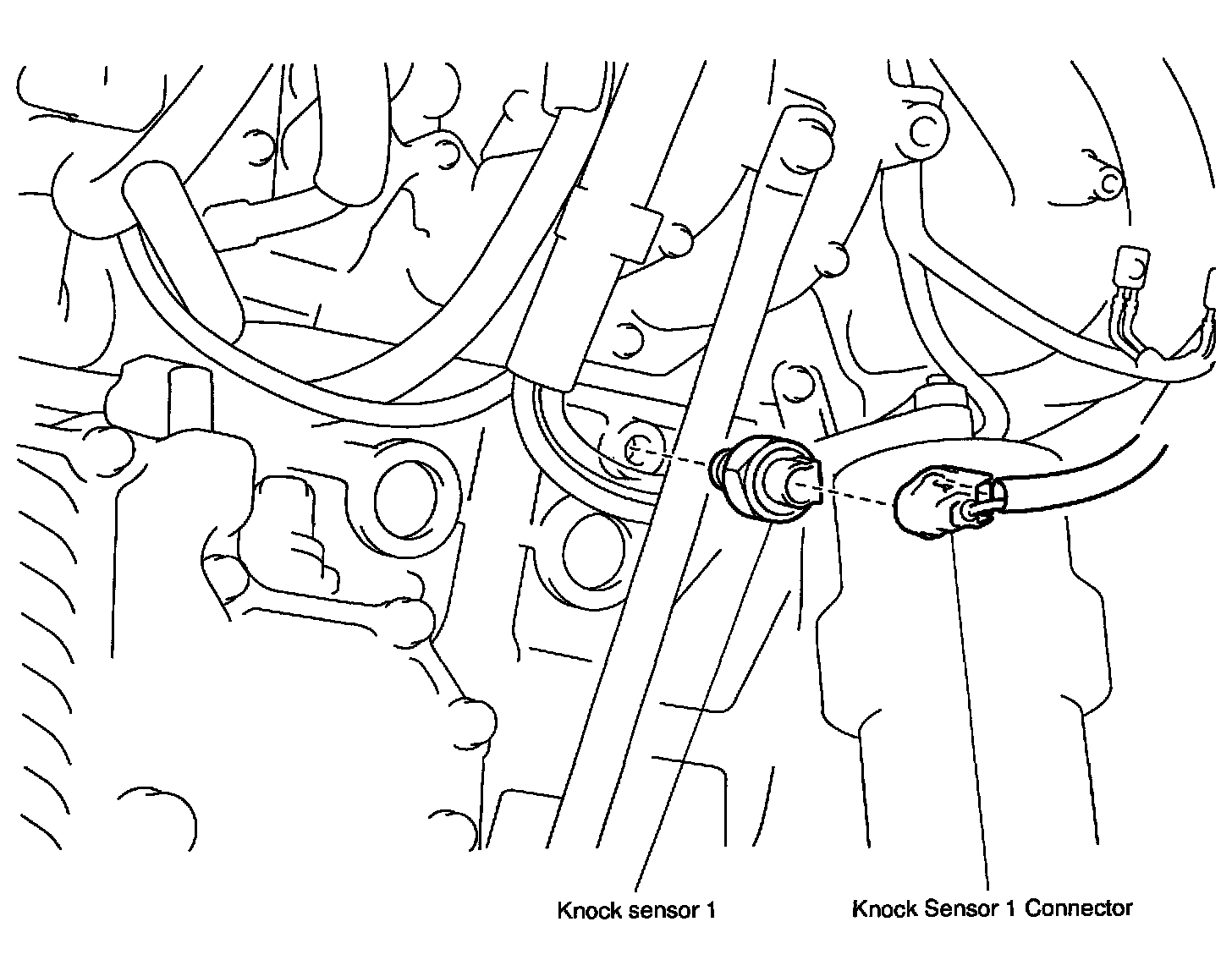 Knock sensor 1

Knock Sensor 1 Connector