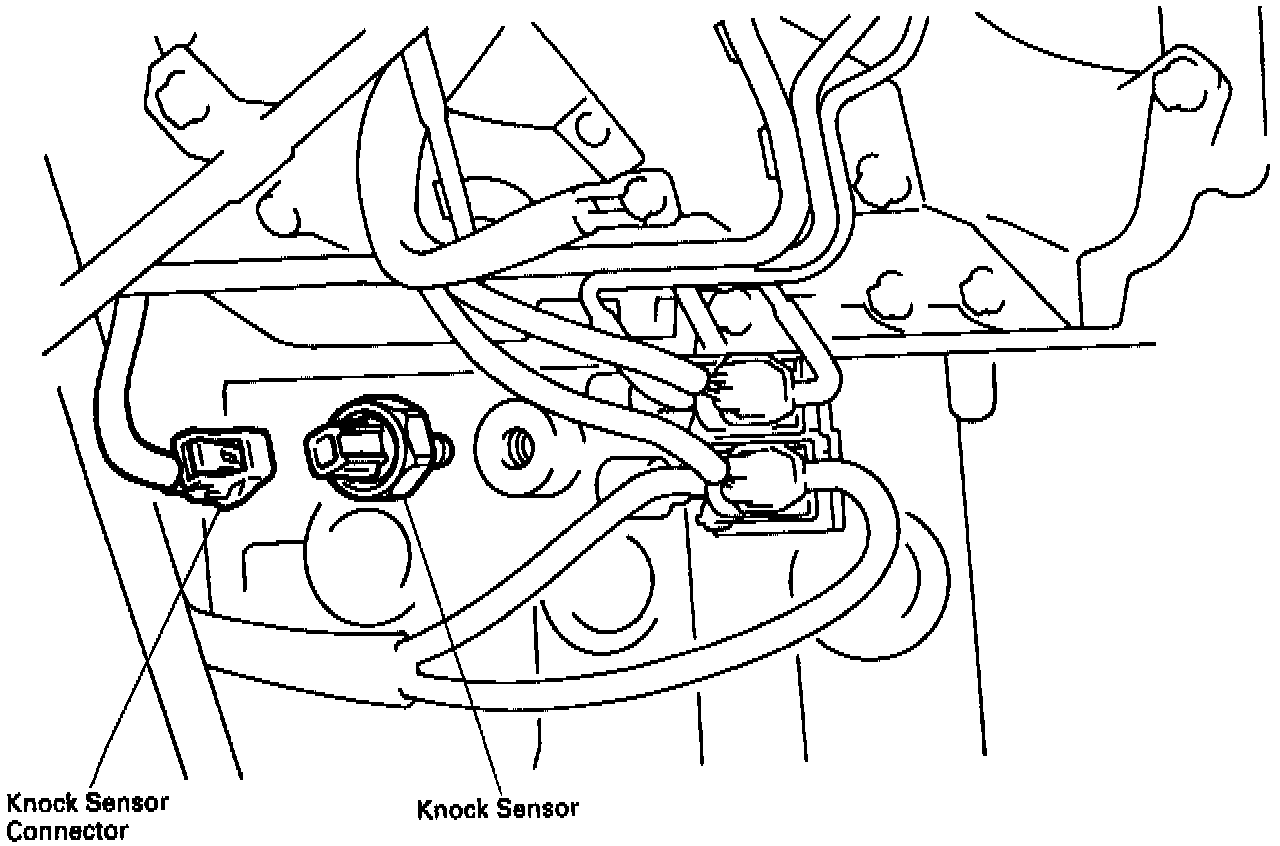 Knock Sensor Connector

Knock Sensor