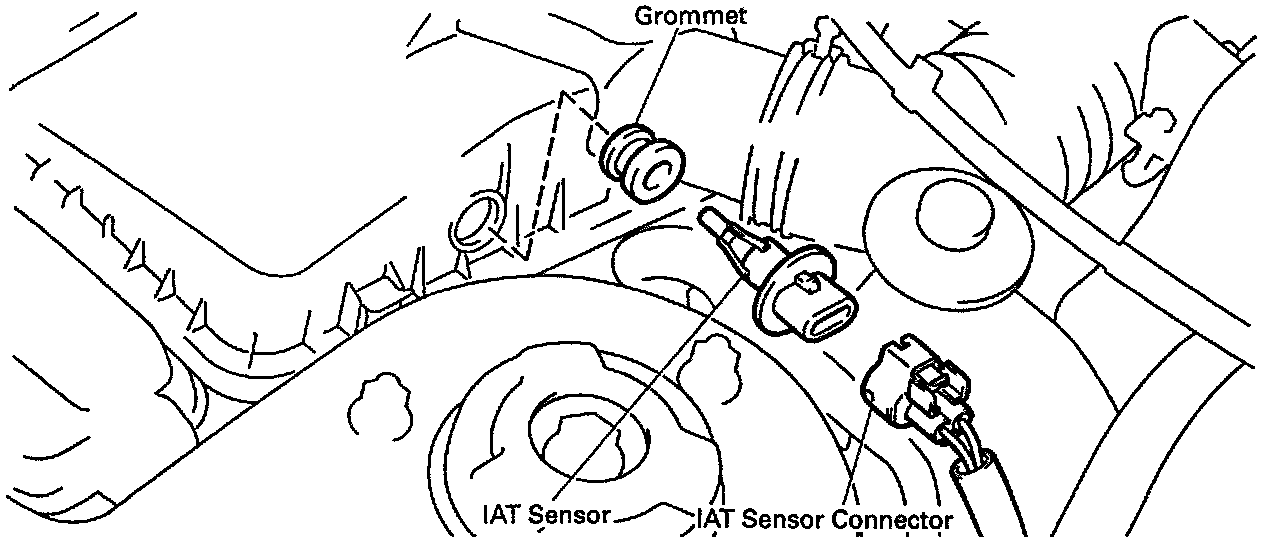 Grommet

IAT Sensor

IAT Sensor Connector