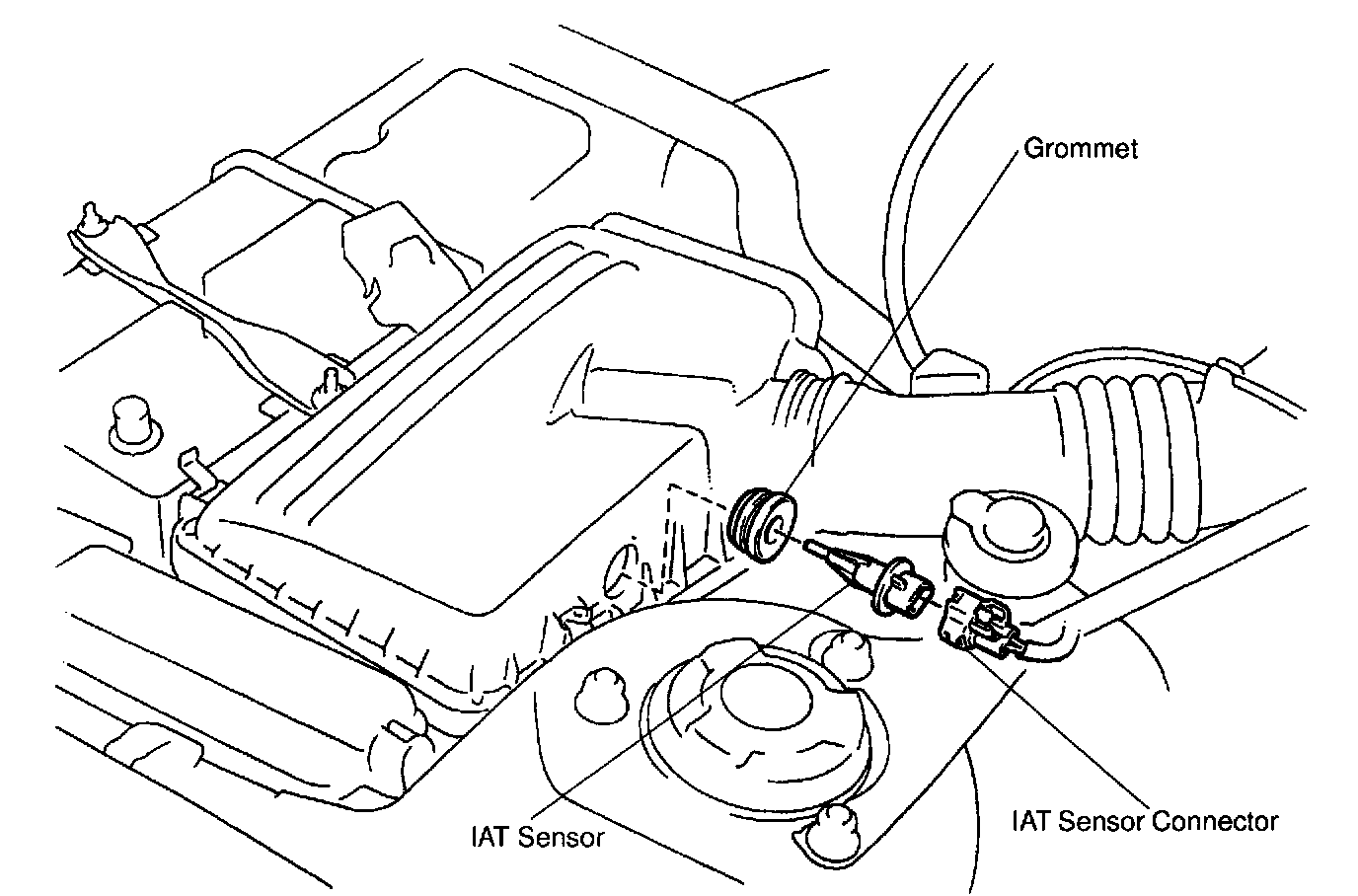 Grommet

IAT Sensor

IAT Sensor Connector