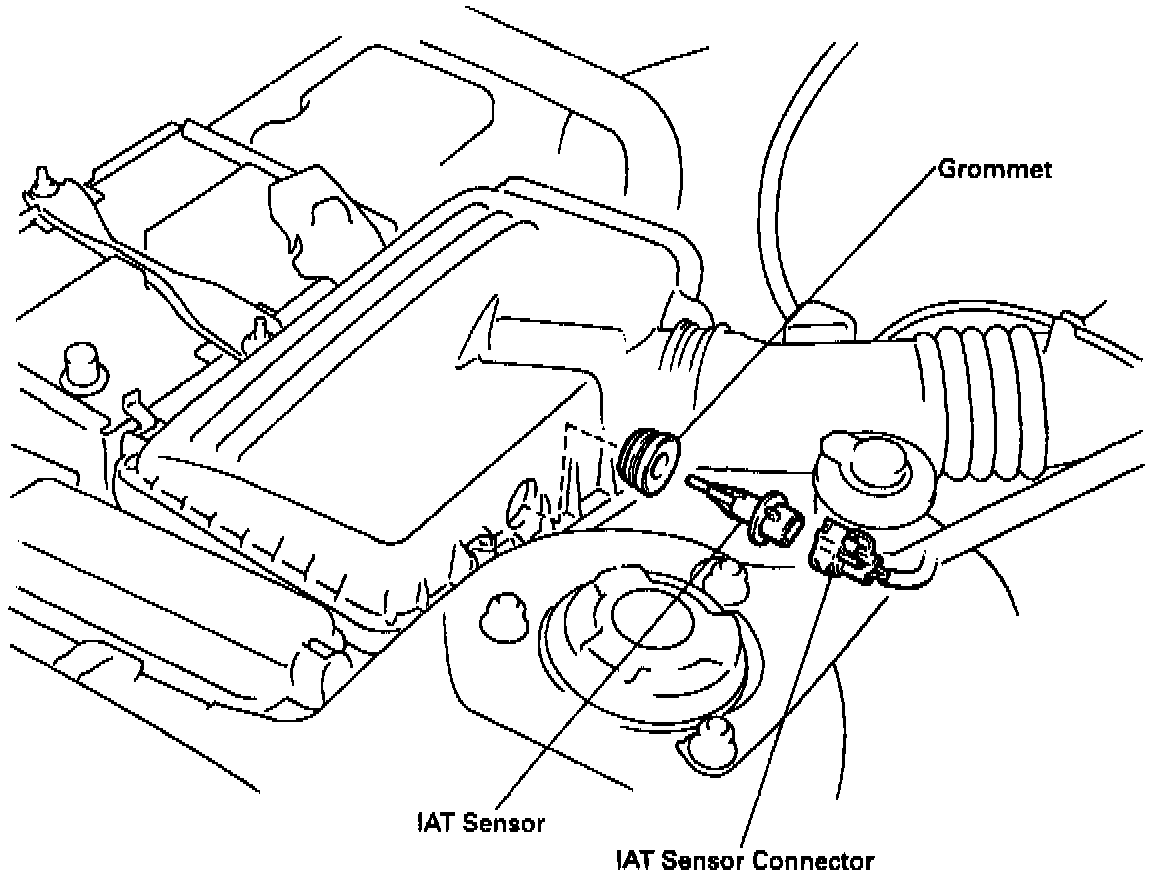 Grommet

IAT Sensor

IAT Sensor Connector