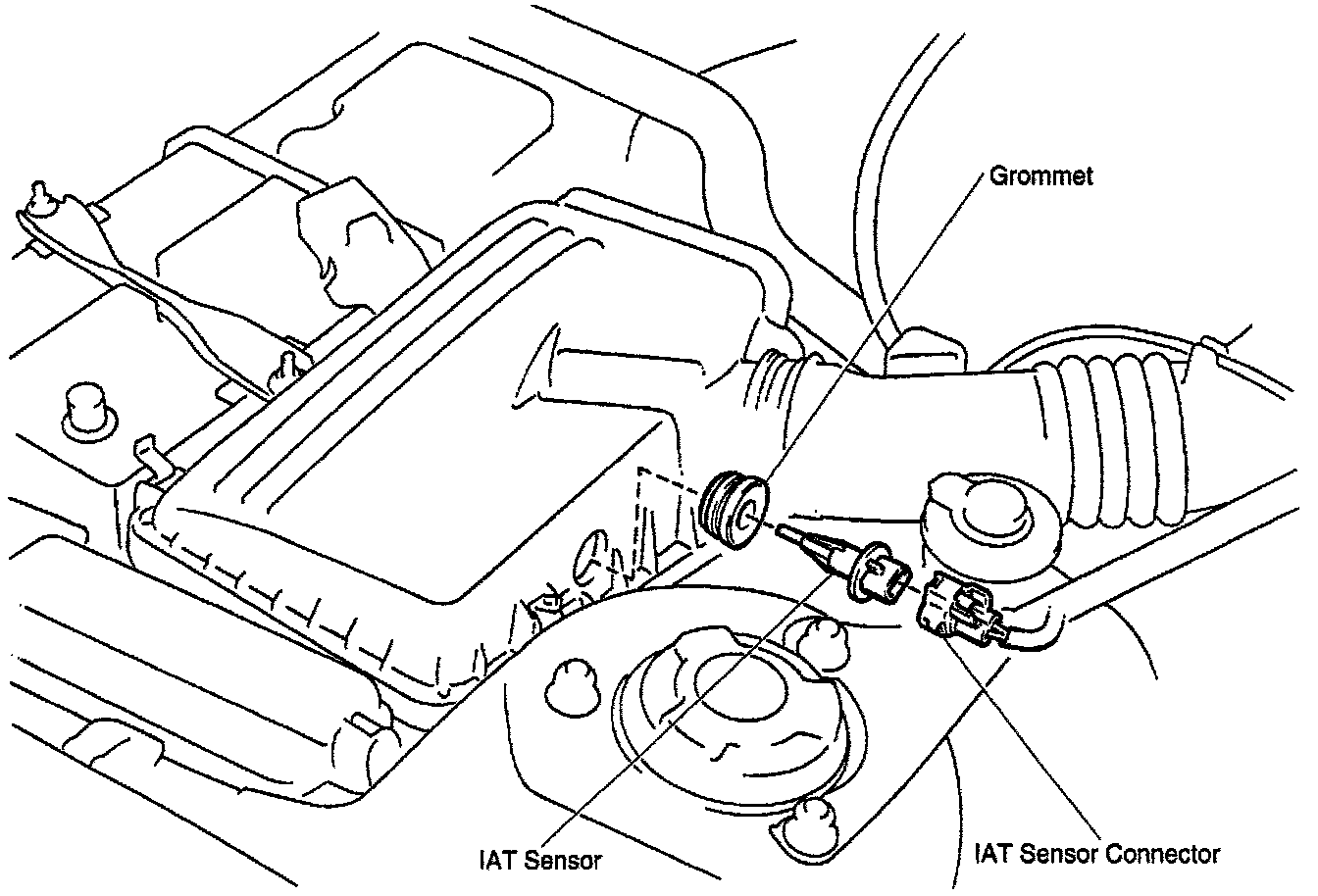 Grommet

IAT Sensor

IAT Sensor Connector