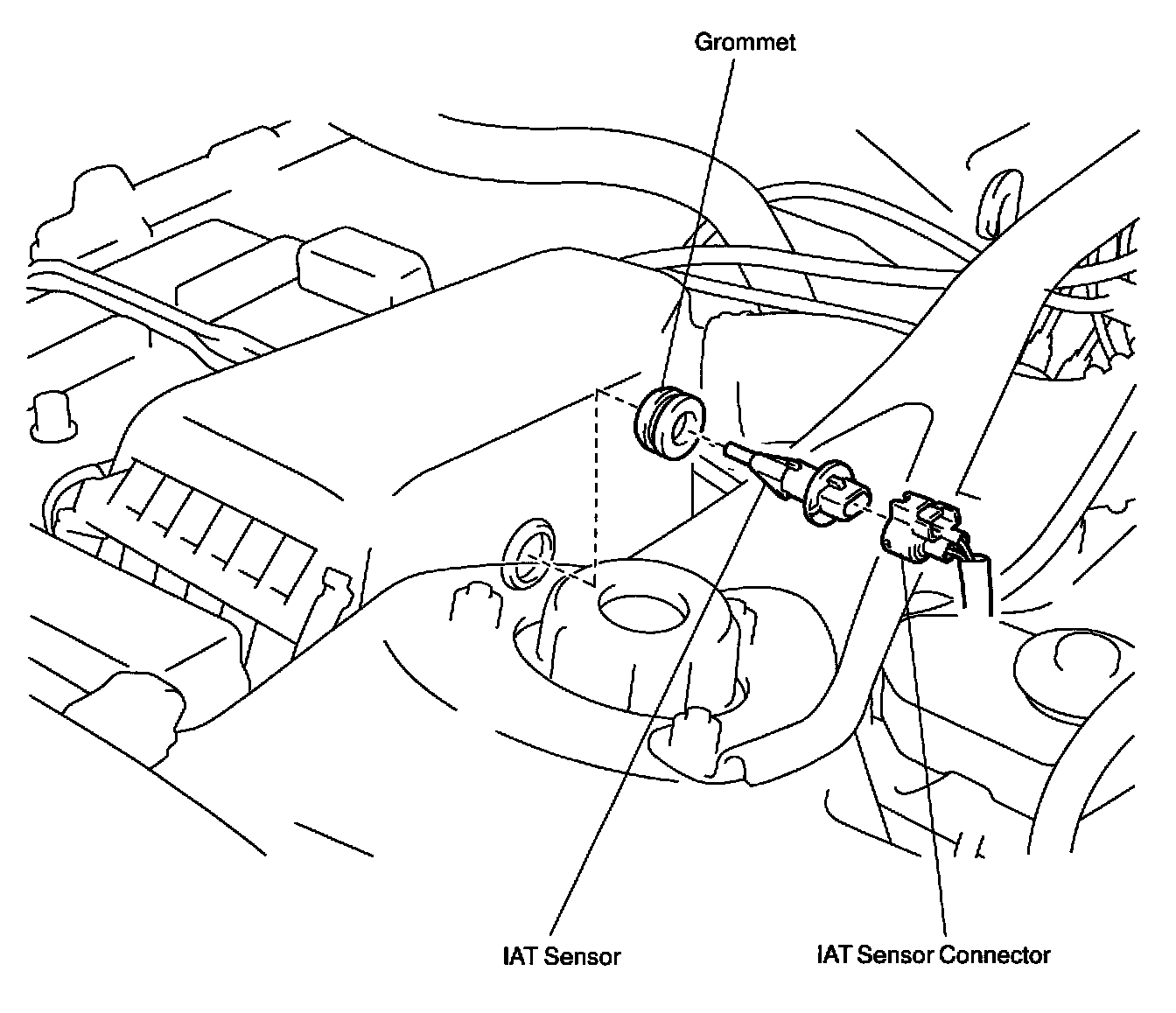 Grommet

IAT Sensor

IAT Sensor Connector