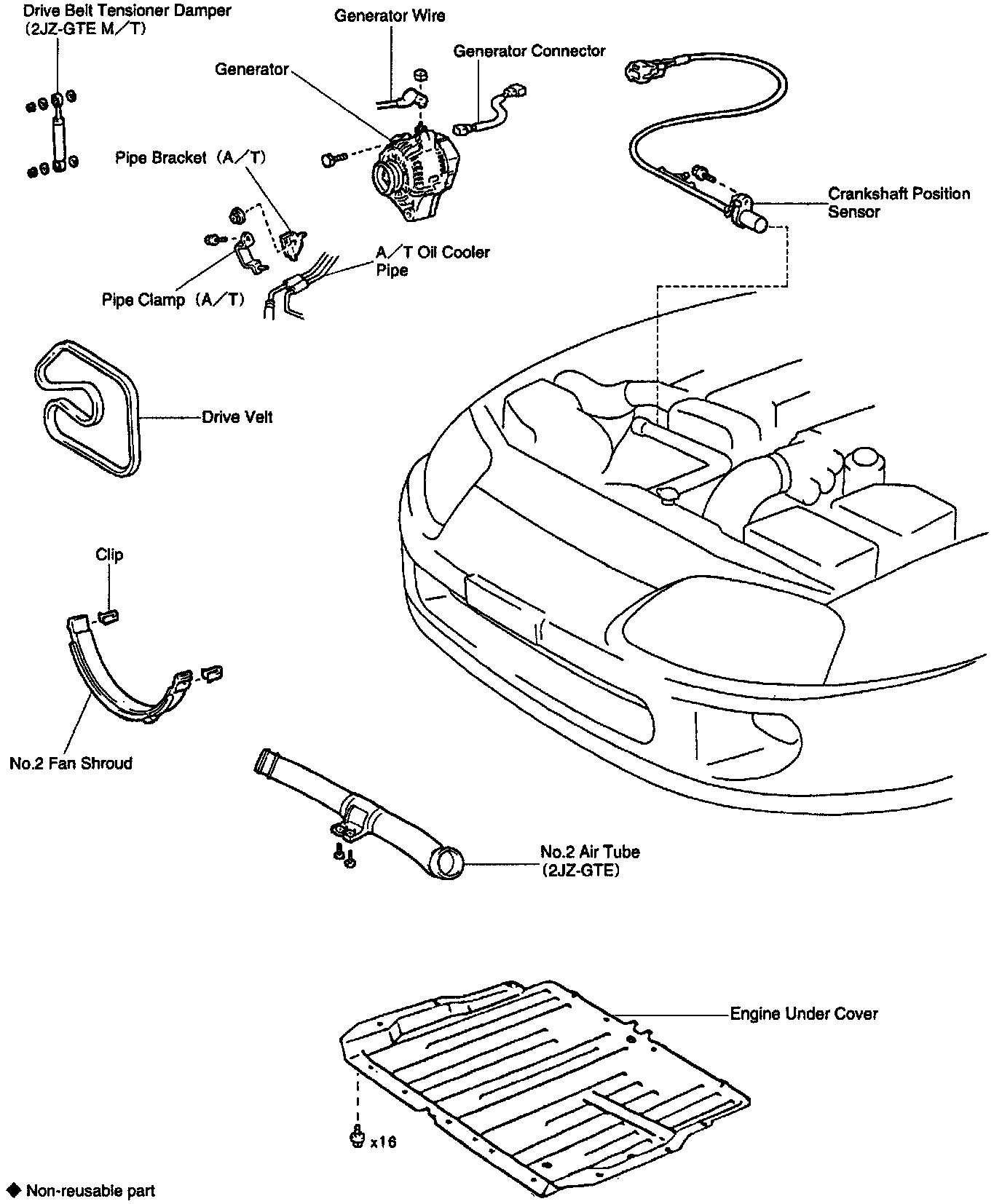 Drive Belt Tensioner Damper (2JZ-GTE M/T)

Generator Wire

Generator Connector

Generator

Pipe Bracket (A/T)

Crankshaft Position Sensor

A/T Oil Cooler Pipe

Pipe Clamp (A/T)

Drive Velt

Clip

No.2 Fan Shroud

No.2 Air Tube (2JZ-GTE)

Engine Under Cover

x16

◆ Non-reusable part