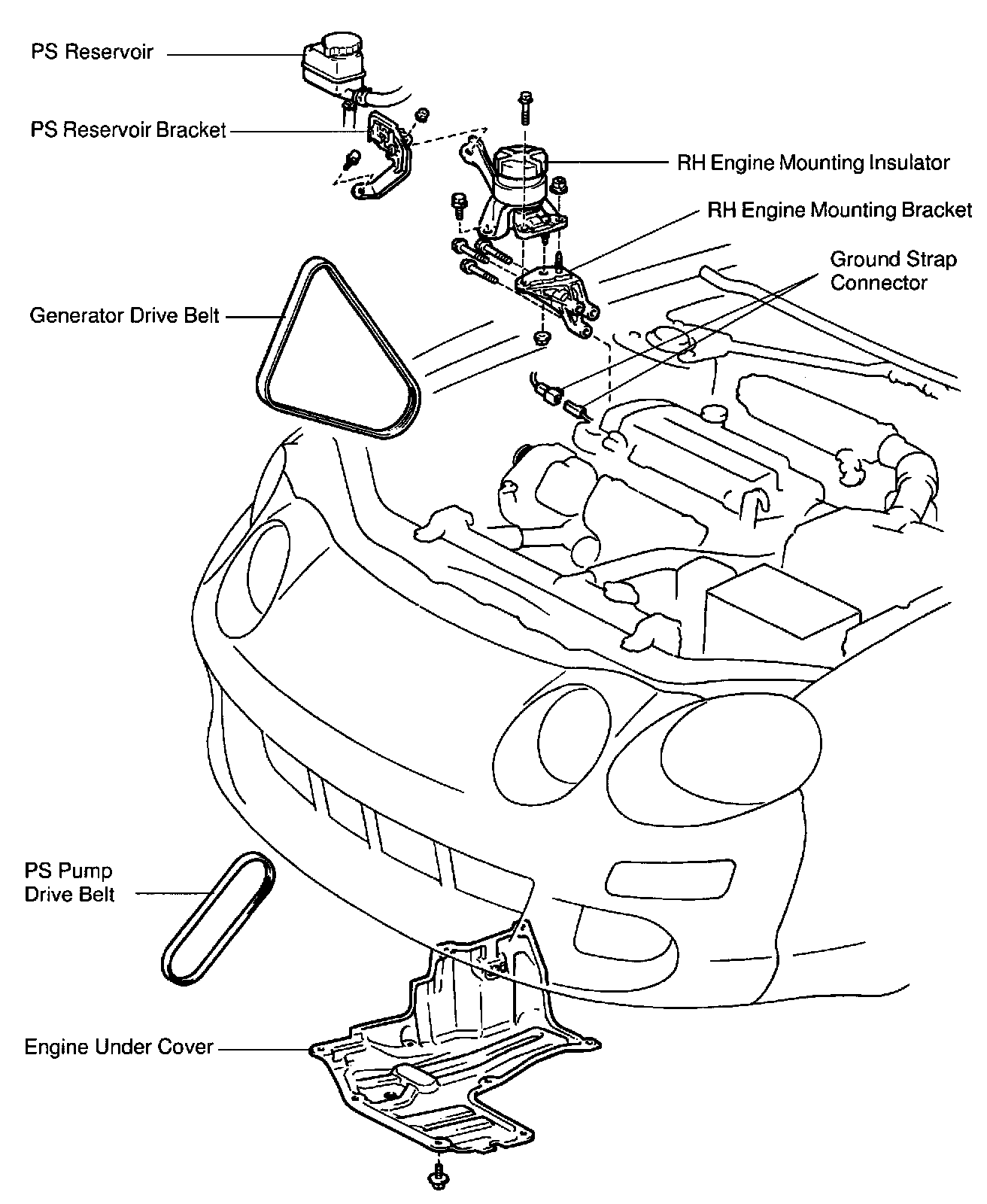 PS Reservoir

PS Reservoir Bracket

RH Engine Mounting Insulator

RH Engine Mounting Bracket

Ground Strap Connector

Generator Drive Belt

PS Pump Drive Belt

Engine Under Cover