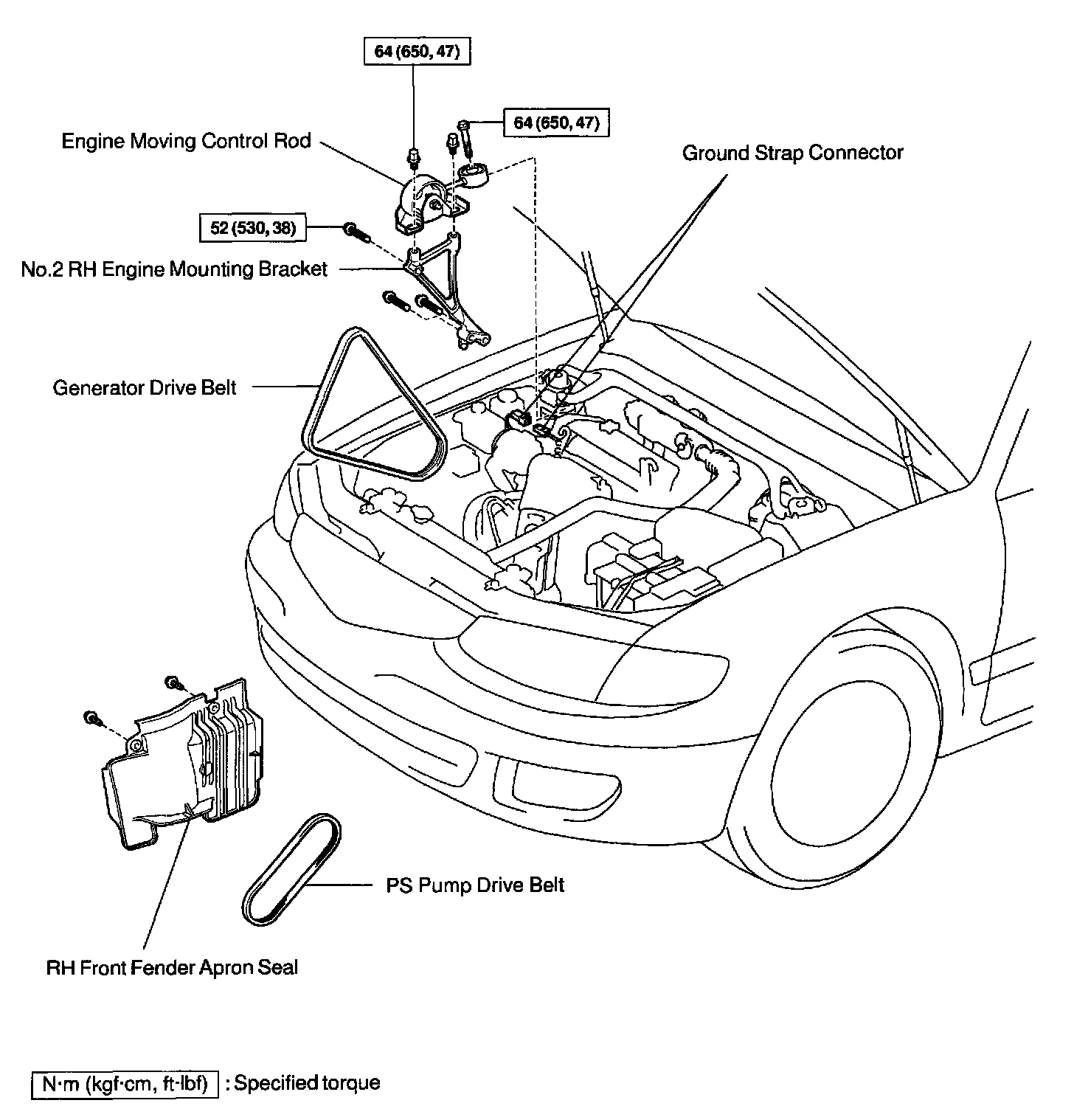 64 (650, 47)

64 (650, 47)

Engine Moving Control Rod

Ground Strap Connector

52 (530, 38)

No.2 RH Engine Mounting Bracket

Generator Drive Belt

PS Pump Drive Belt

RH Front Fender Apron Seal

N·m (kgf·cm, ft·lbf) : Specified torque