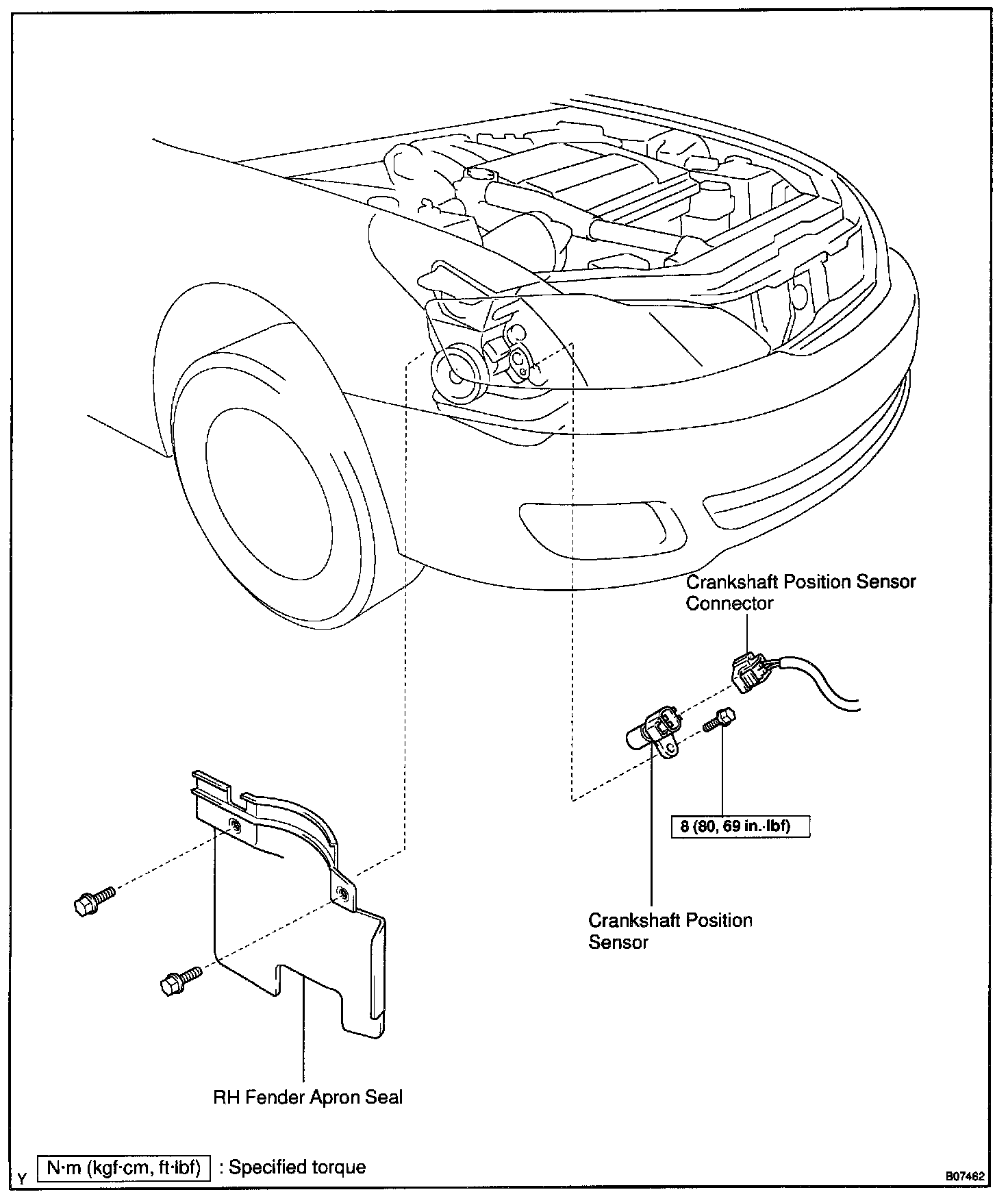 Crankshaft Position Sensor Connector

8 (80, 69 in.·lbf)

Crankshaft Position Sensor

RH Fender Apron Seal

Y

N·m (kgf·cm, ft·lbf) : Specified torque

B07462