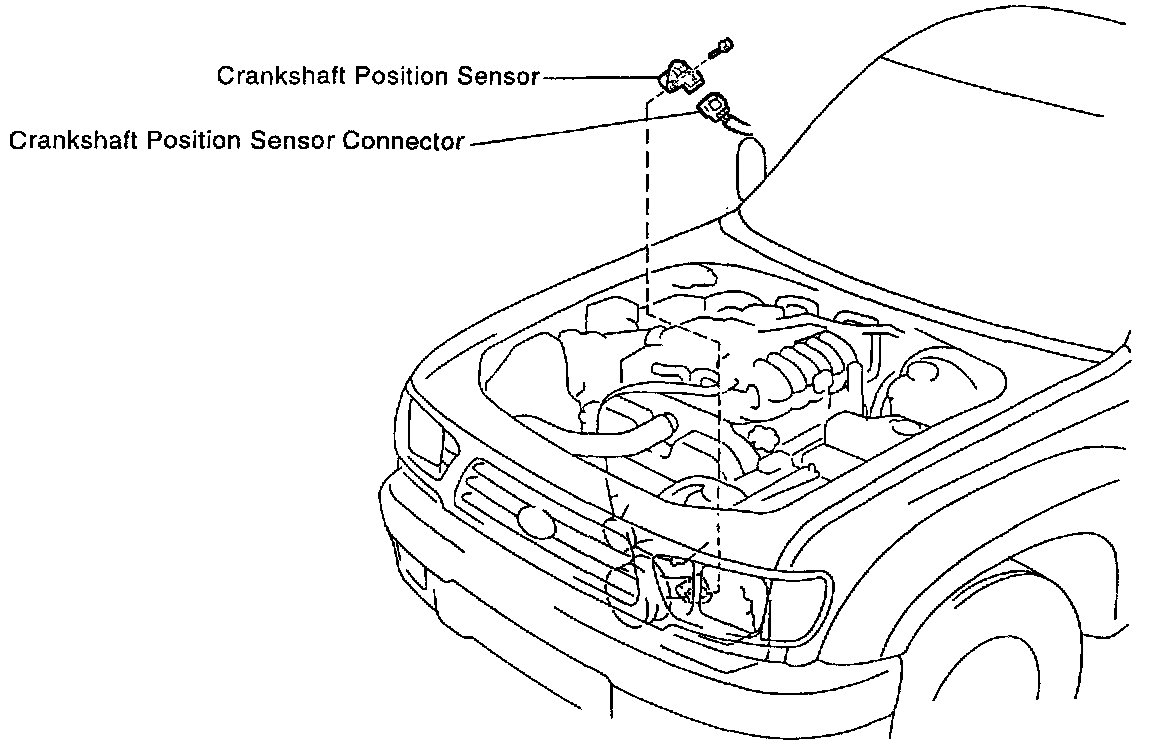 Crankshaft Position Sensor
Crankshaft Position Sensor Connector