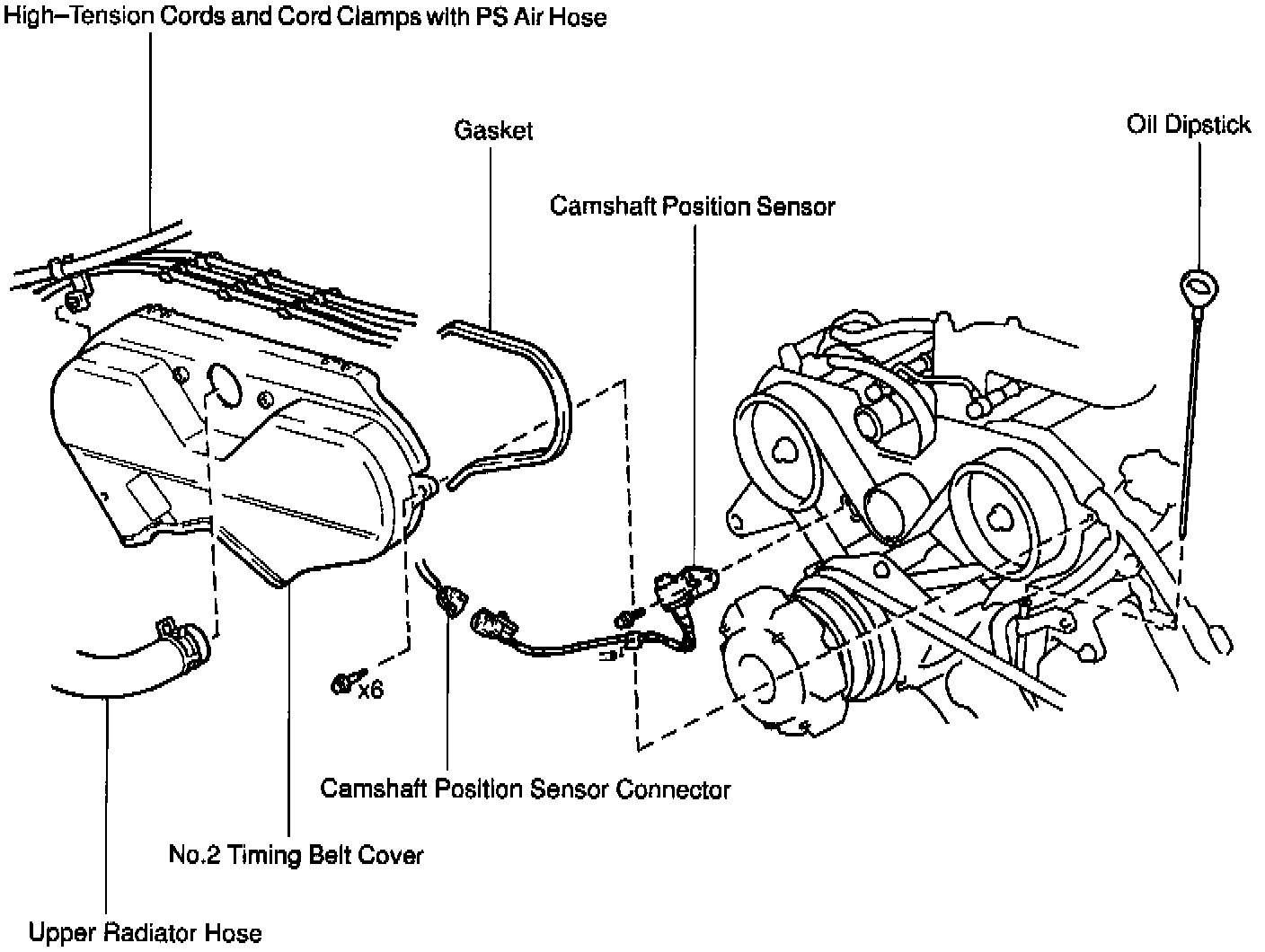 High–Tension Cords and Cord Clamps with PS Air Hose

Gasket

Oil Dipstick

Camshaft Position Sensor

x6

Camshaft Position Sensor Connector

No.2 Timing Belt Cover

Upper Radiator Hose