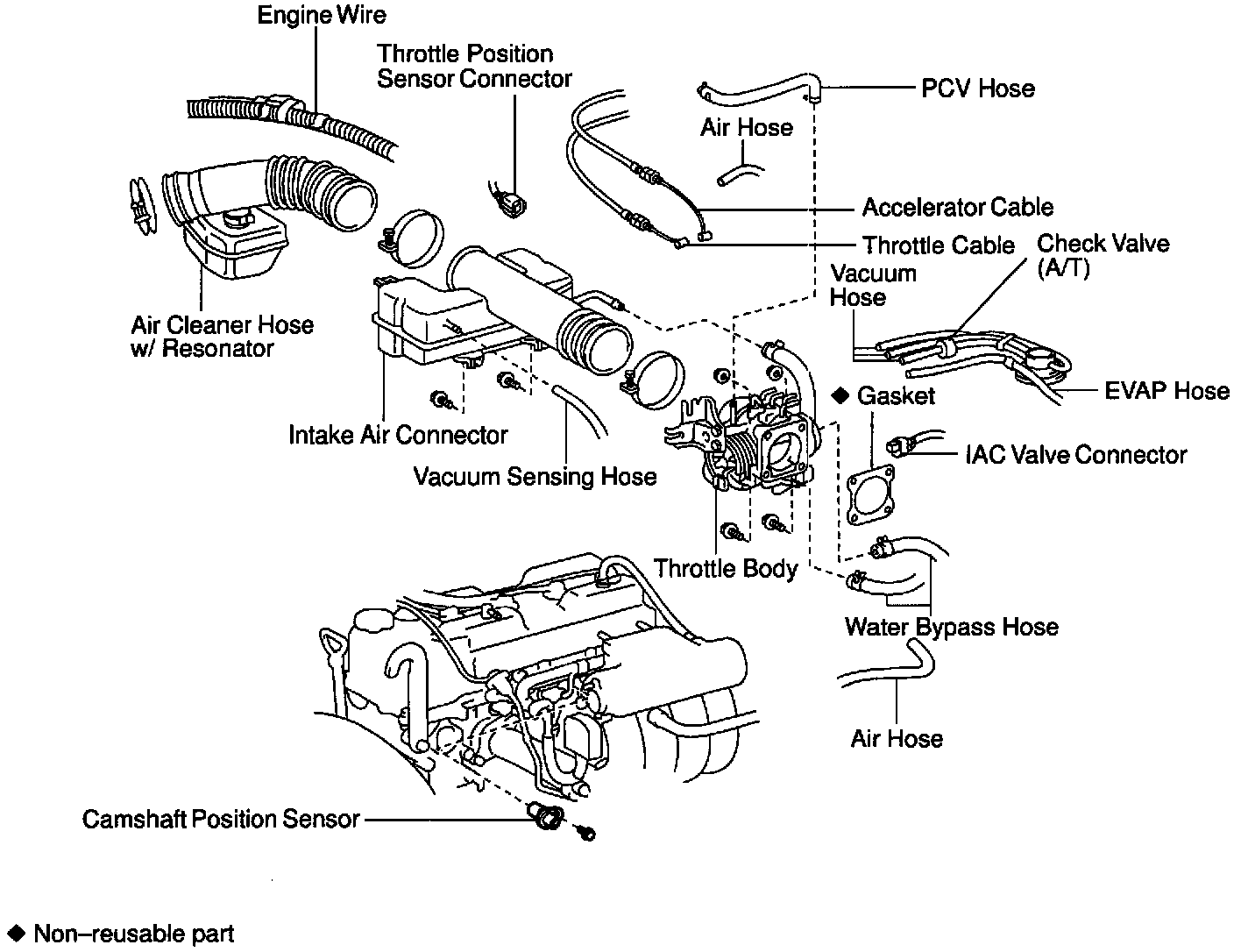 Engine Wire

Throttle Position Sensor Connector

PCV Hose

Air Hose

Accelerator Cable

Throttle Cable

Check Valve (A/T)

Vacuum Hose

Air Cleaner Hose w/ Resonator

EVAP Hose

◆ Gasket

Intake Air Connector

IAC Valve Connector

Vacuum Sensing Hose

Throttle Body

Water Bypass Hose

Air Hose

Camshaft Position Sensor

◆ Non–reusable part