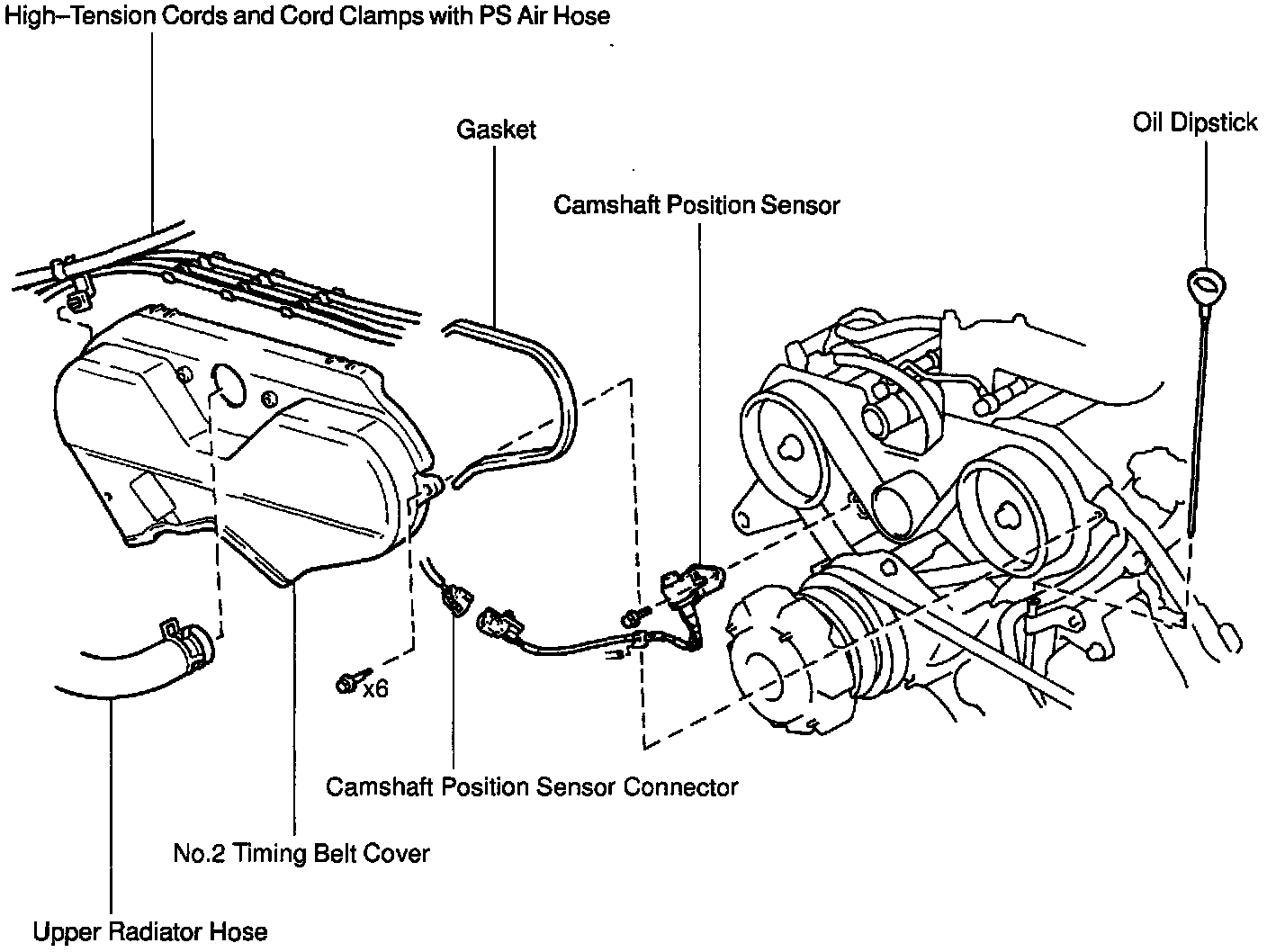 High–Tension Cords and Cord Clamps with PS Air Hose

Gasket

Oil Dipstick

Camshaft Position Sensor

x6

Camshaft Position Sensor Connector

No.2 Timing Belt Cover

Upper Radiator Hose